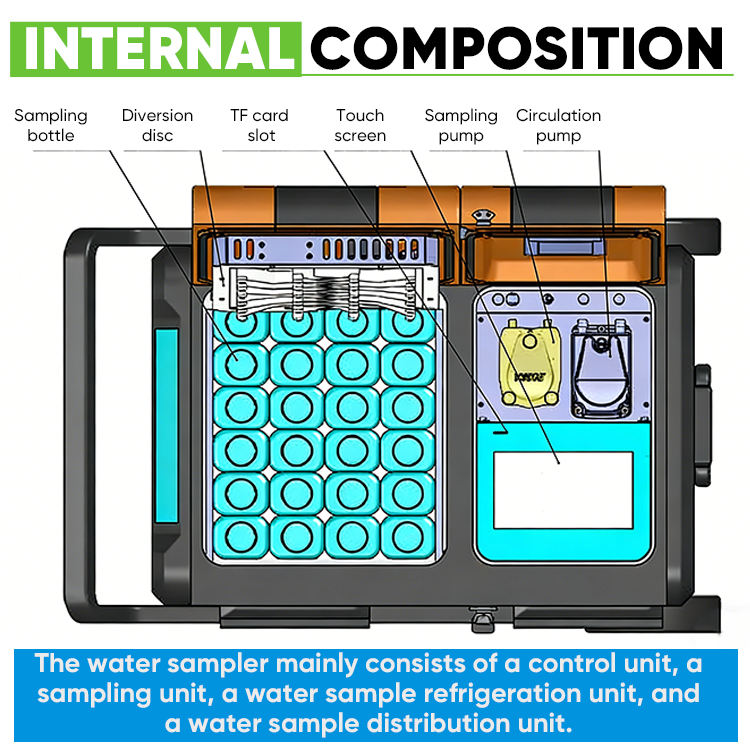 INTERNAL COMPOSITION

Sampling bottle

Diversion disc

TF card slot

Touch screen

Sampling pump

Circulation pump

The water sampler mainly consists of a control unit, a sampling unit, a water sample refrigeration unit, and a water sample distribution unit.