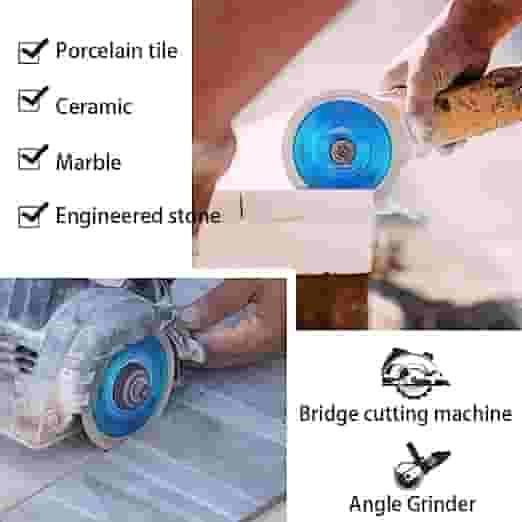 Porcelain tile

Ceramic

Marble

Engineered stone

Bridge cutting machine

Angle Grinder