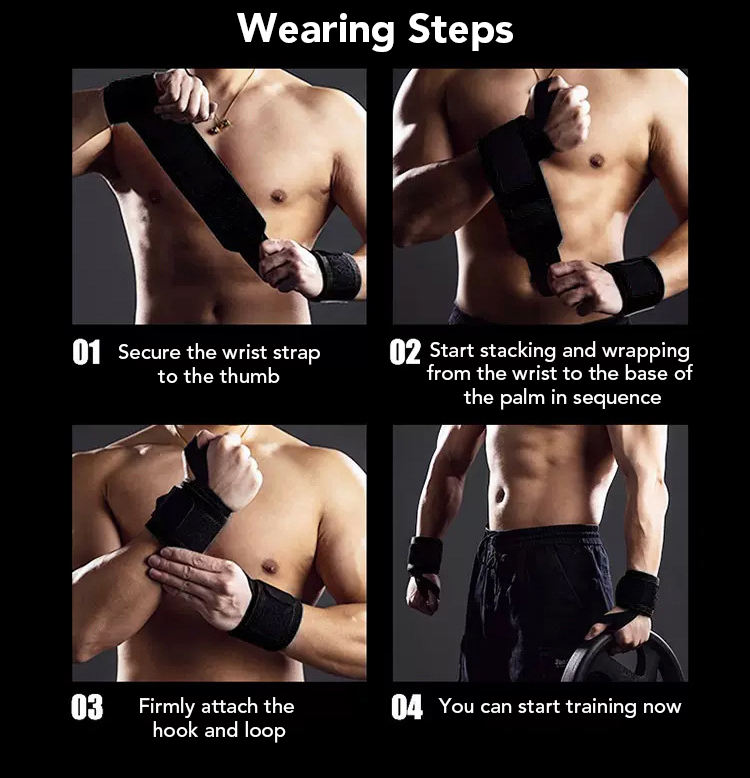 Wearing Steps

01 Secure the wrist strap to the thumb

02 Start stacking and wrapping from the wrist to the base of the palm in sequence

03 Firmly attach the hook and loop

04 You can start training now