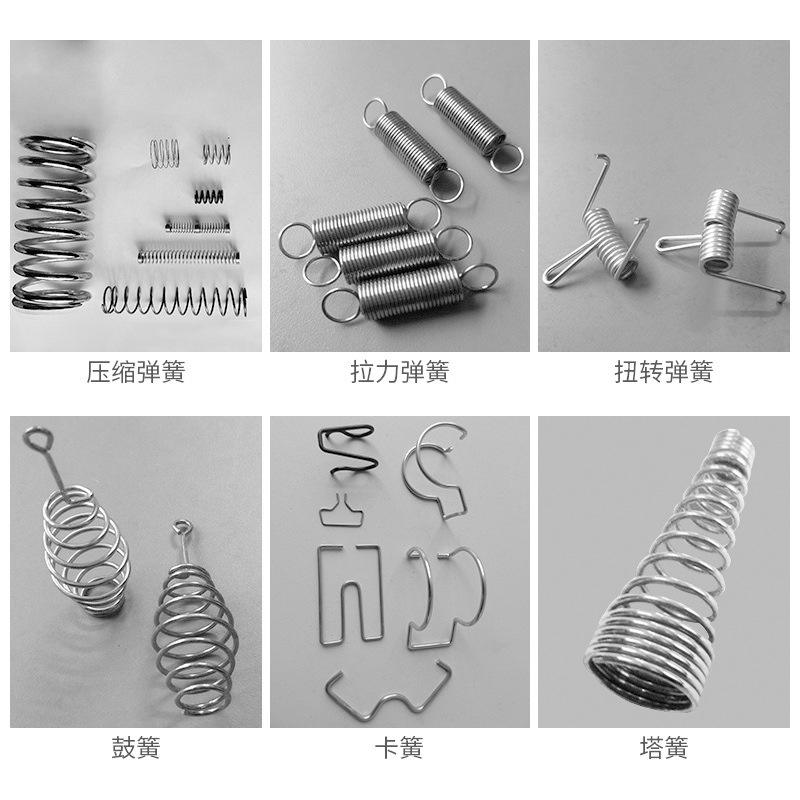 压缩弹簧

拉力弹簧

扭转弹簧

鼓簧

卡簧

塔簧