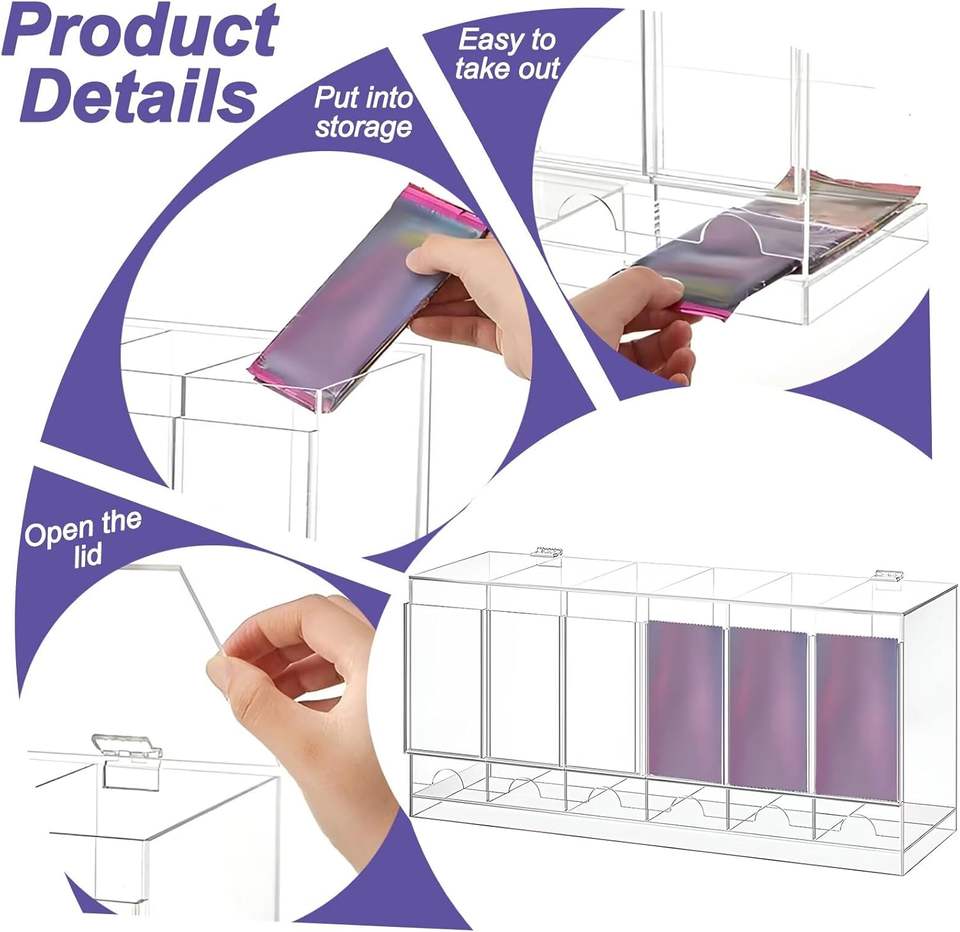 Product Details

Put into storage

Easy to take out

Open the lid