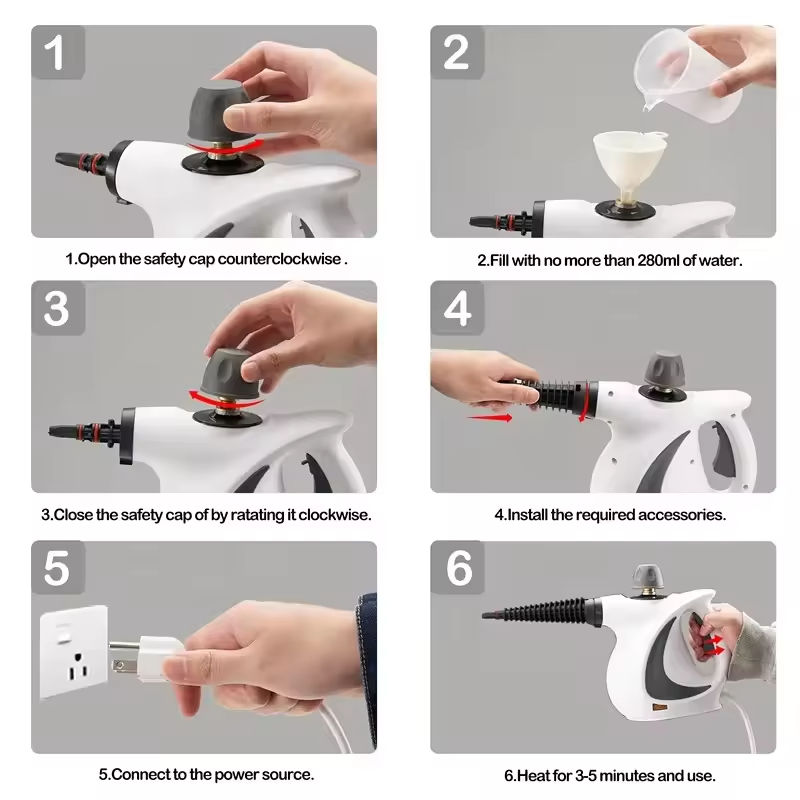 1

1.Open the safety cap counterclockwise .

2

2.Fill with no more than 280ml of water.

3

3.Close the safety cap of by ratating it clockwise.

4

4.Install the required accessories.

5

5.Connect to the power source.

6

6.Heat for 3-5 minutes and use.