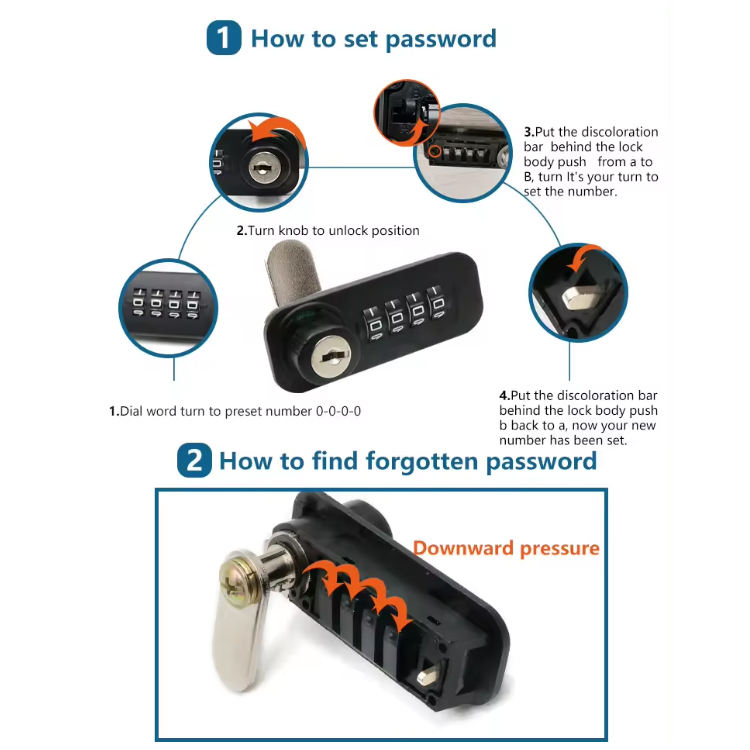 1 How to set password

3.Put the discoloration bar behind the lock body push from a to B, turn It's your turn to set the number.

2.Turn knob to unlock position

1.Dial word turn to preset number 0-0-0-0

4.Put the discoloration bar behind the lock body push b back to a, now your new number has been set.

2 How to find forgotten password

Downward pressure