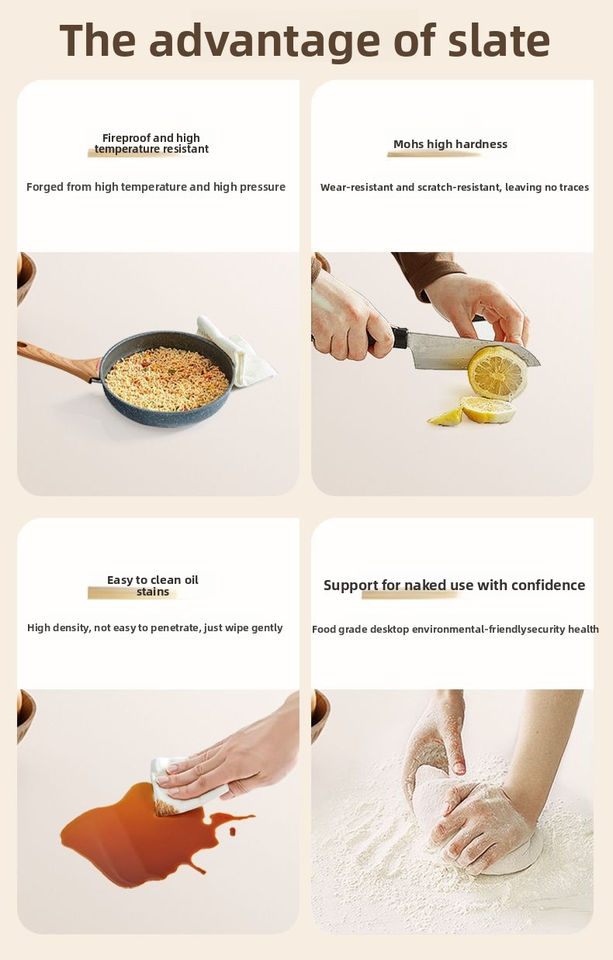 The advantage of slate

Fireproof and high temperature resistant

Forged from high temperature and high pressure

Mohs high hardness

Wear-resistant and scratch-resistant, leaving no traces

Easy to clean oil stains

High density, not easy to penetrate, just wipe gently

Support for naked use with confidence

Food grade desktop environmental-friendlysecurity health