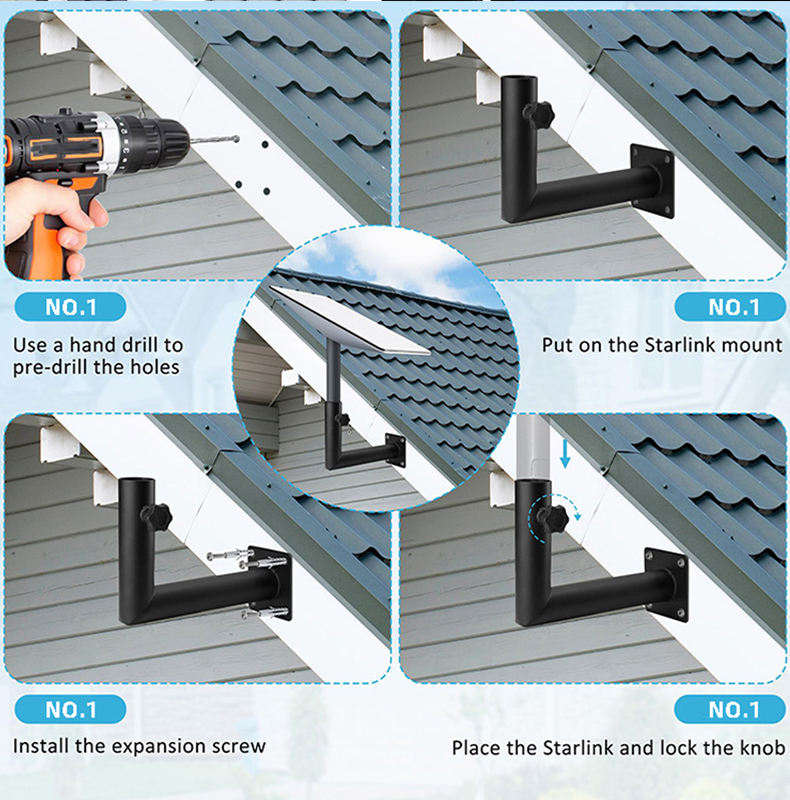 NO.1

Use a hand drill to pre-drill the holes

NO.1

Put on the Starlink mount

NO.1

Install the expansion screw

NO.1

Place the Starlink and lock the knob