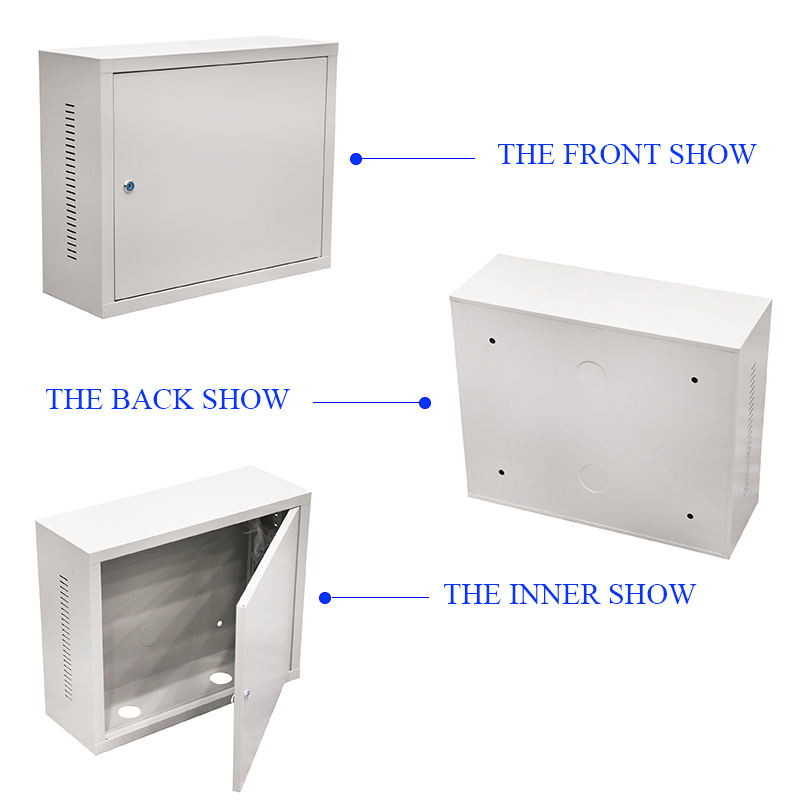 THE FRONT SHOW

THE BACK SHOW

THE INNER SHOW