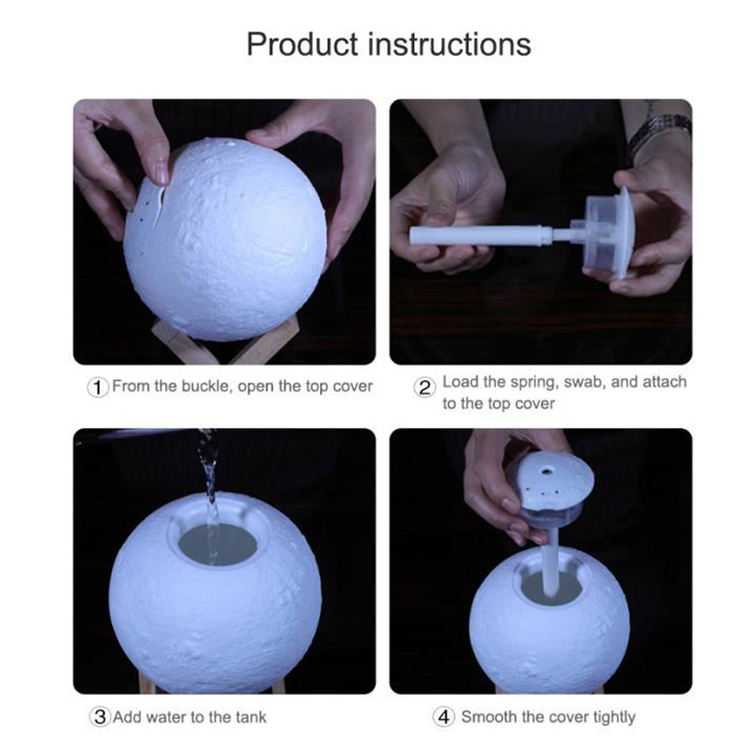 Product instructions

① From the buckle, open the top cover

② Load the spring, swab, and attach to the top cover

③ Add water to the tank

④ Smooth the cover tightly