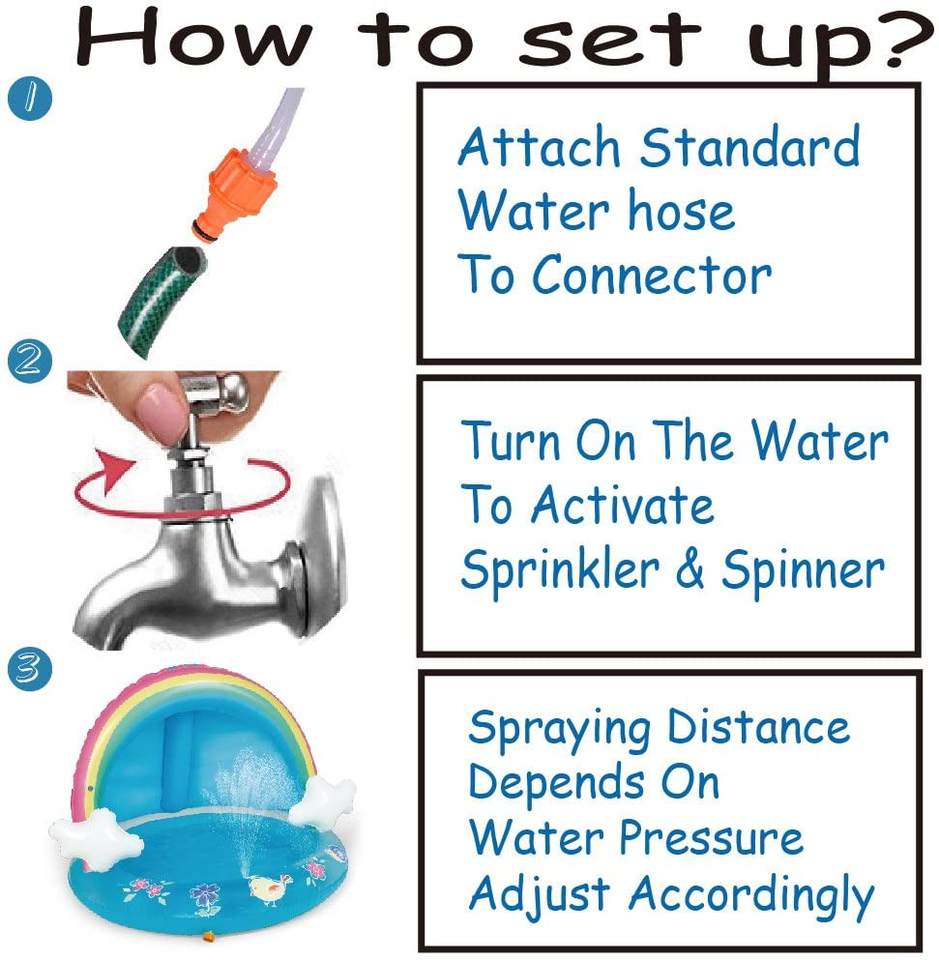 How to set up?

1

Attach Standard Water hose To Connector

2

Turn On The Water To Activate Sprinkler & Spinner

3

Spraying Distance Depends On Water Pressure Adjust Accordingly