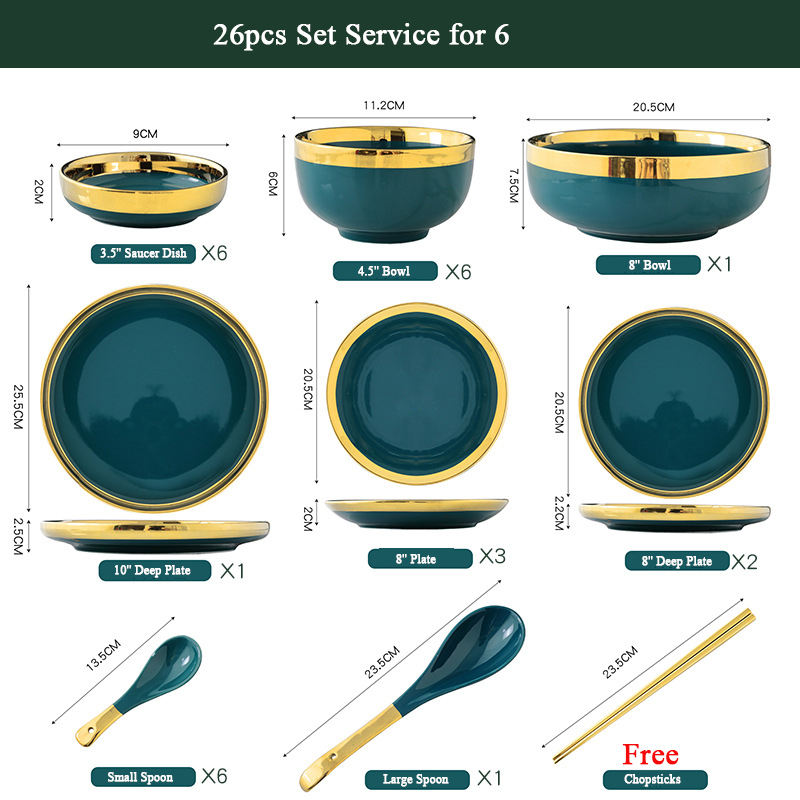 26pcs Set Service for 6

9CM
2CM
3.5" Saucer Dish X6

11.2CM
6CM
4.5" Bowl X6

20.5CM
7.5CM
8" Bowl X1

25.5CM
2.5CM
10" Deep Plate X1

20.5CM
2CM
8" Plate X3

20.5CM
2.2CM
8" Deep Plate X2

13.5CM
Small Spoon X6

23.5CM
Large Spoon X1

23.5CM
Free
Chopsticks