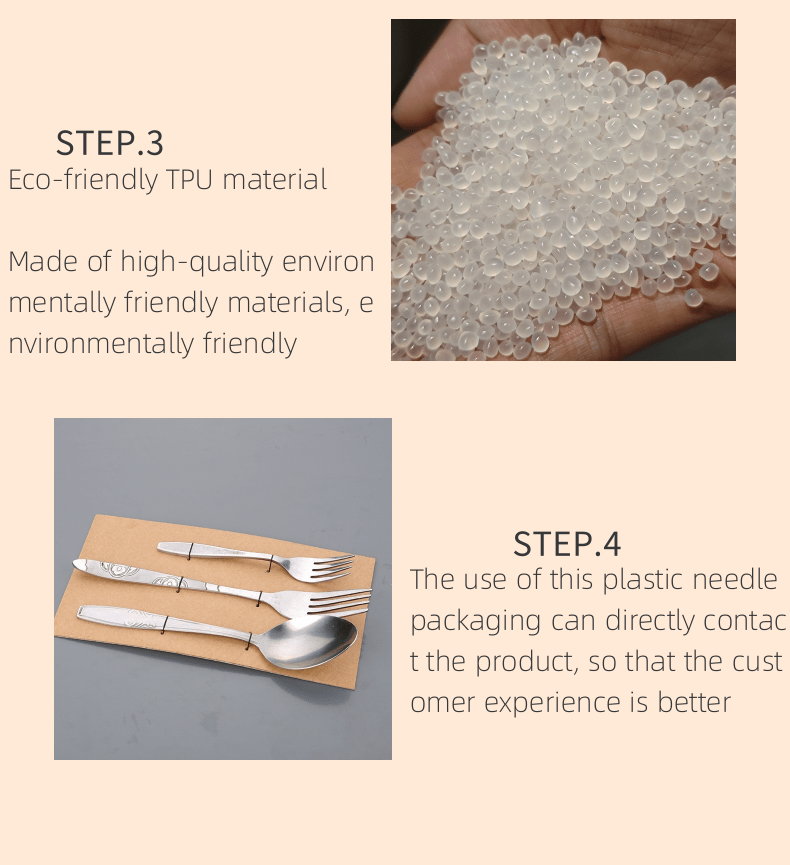 STEP.3
Eco-friendly TPU material

Made of high-quality environ mentally friendly materials, e nvironmentally friendly

STEP.4
The use of this plastic needle packaging can directly contac t the product, so that the cust omer experience is better