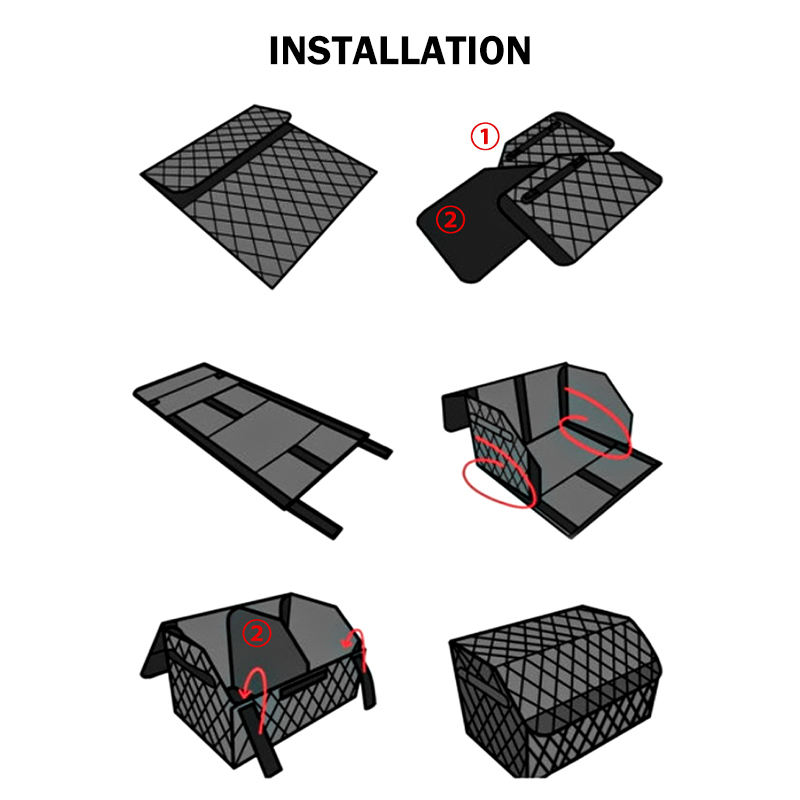 INSTALLATION

①

②

②