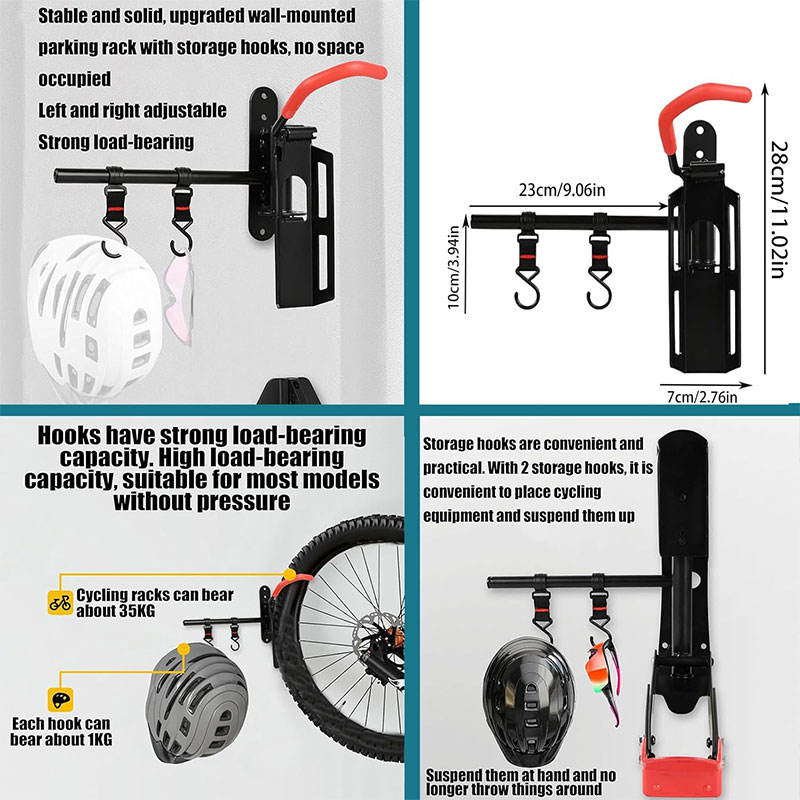 Stable and solid, upgraded wall-mounted parking rack with storage hooks, no space occupied

Left and right adjustable

Strong load-bearing

23cm/9.06in

10cm/3.94in

28cm/11.02in

7cm/2.76in

Hooks have strong load-bearing capacity. High load-bearing capacity, suitable for most models without pressure

Cycling racks can bear about 35KG

Each hook can bear about 1KG

Storage hooks are convenient and practical. With 2 storage hooks, it is convenient to place cycling equipment and suspend them up

Suspend them at hand and no longer throw things around