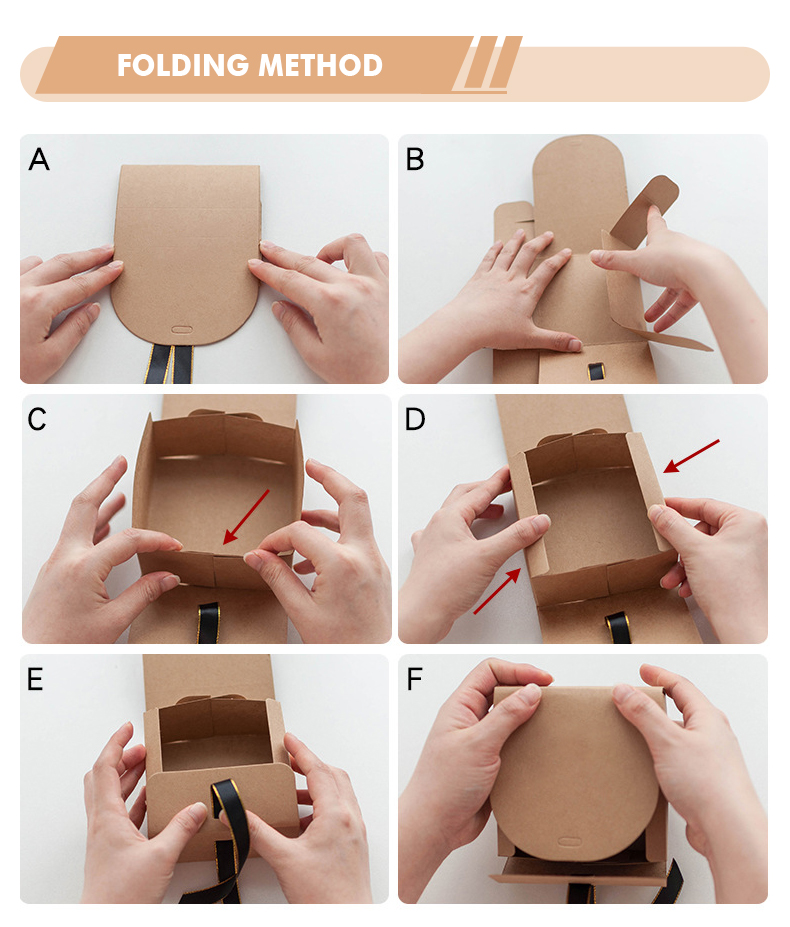 FOLDING METHOD

A

B

C

D

E

F