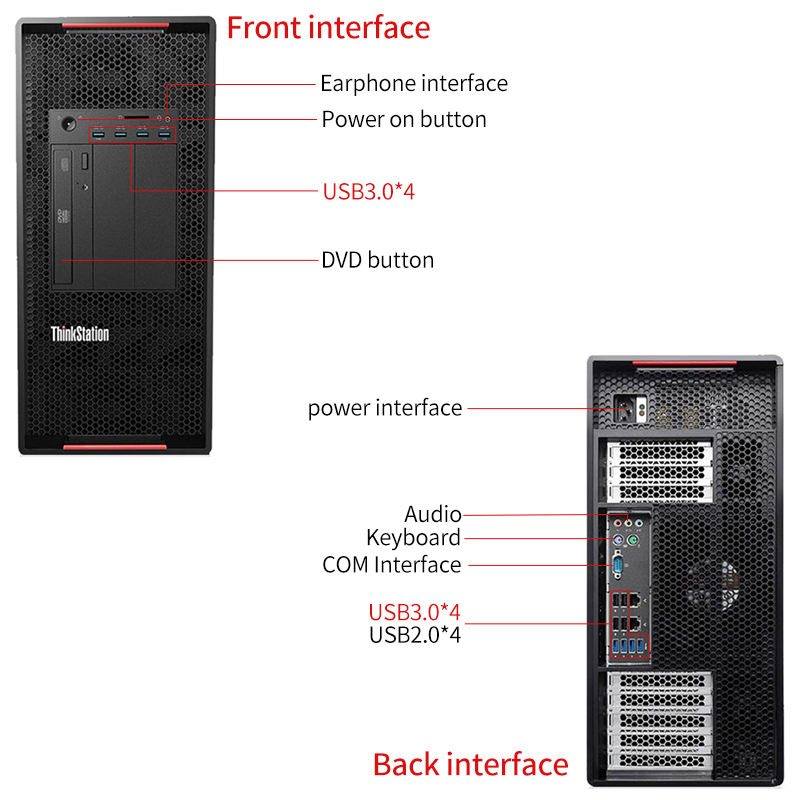 Front interface

Earphone interface
Power on button
USB3.0*4
DVD button

ThinkStation

power interface

Audio
Keyboard
COM Interface
USB3.0*4
USB2.0*4

Back interface