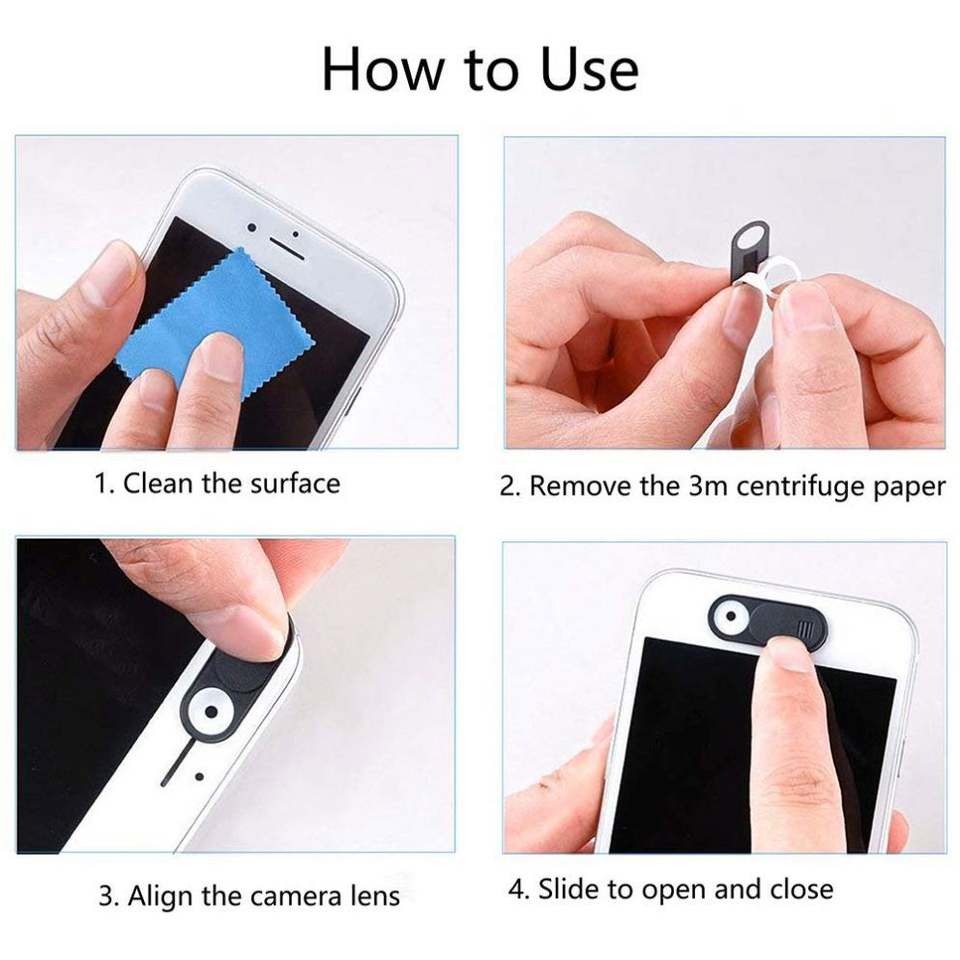 How to Use

1. Clean the surface

2. Remove the 3m centrifuge paper

3. Align the camera lens

4. Slide to open and close