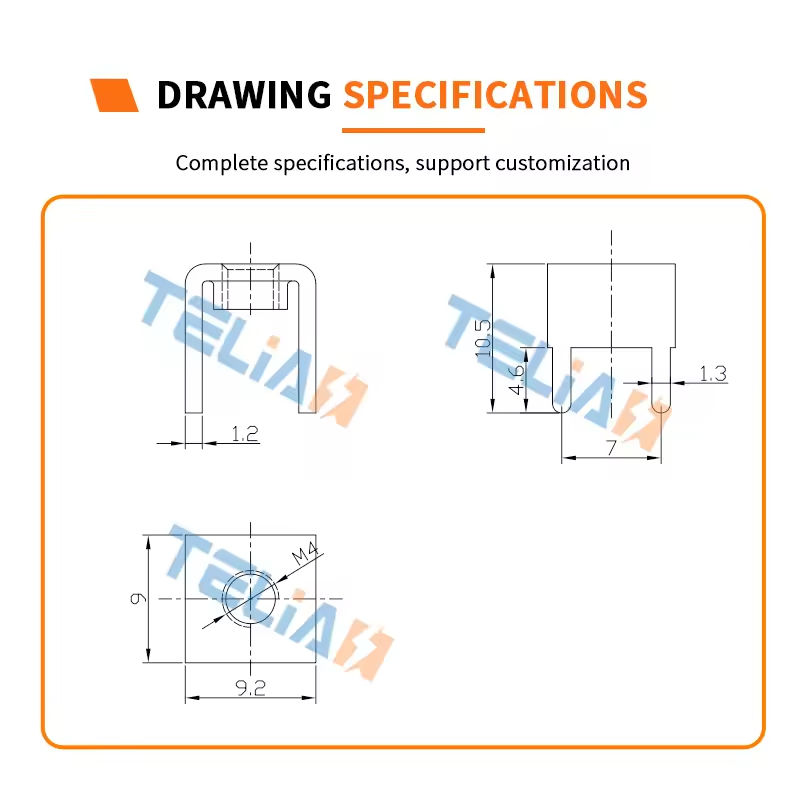 DRAWING SPECIFICATIONS

Complete specifications, support customization

TELIA

1.2

TELIA

10.5

4.6

1.3

7

TELIA

M4

9

9.2