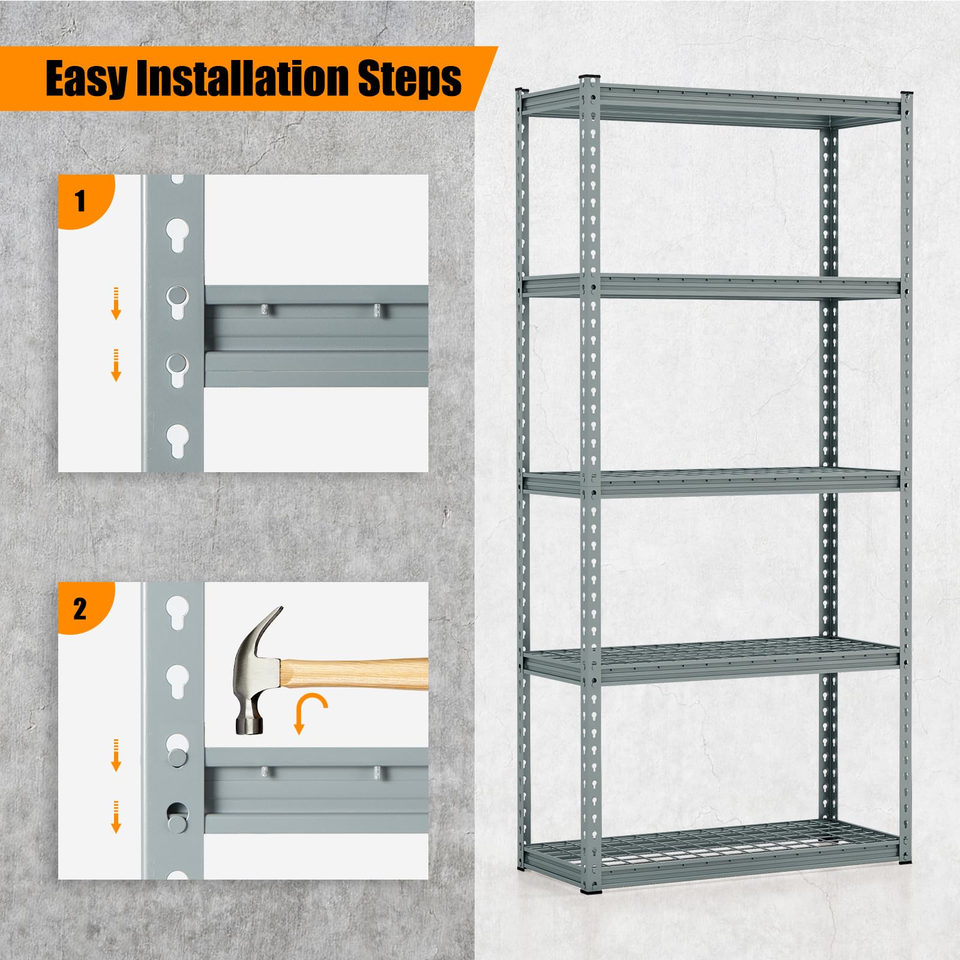 Easy Installation Steps

1

2