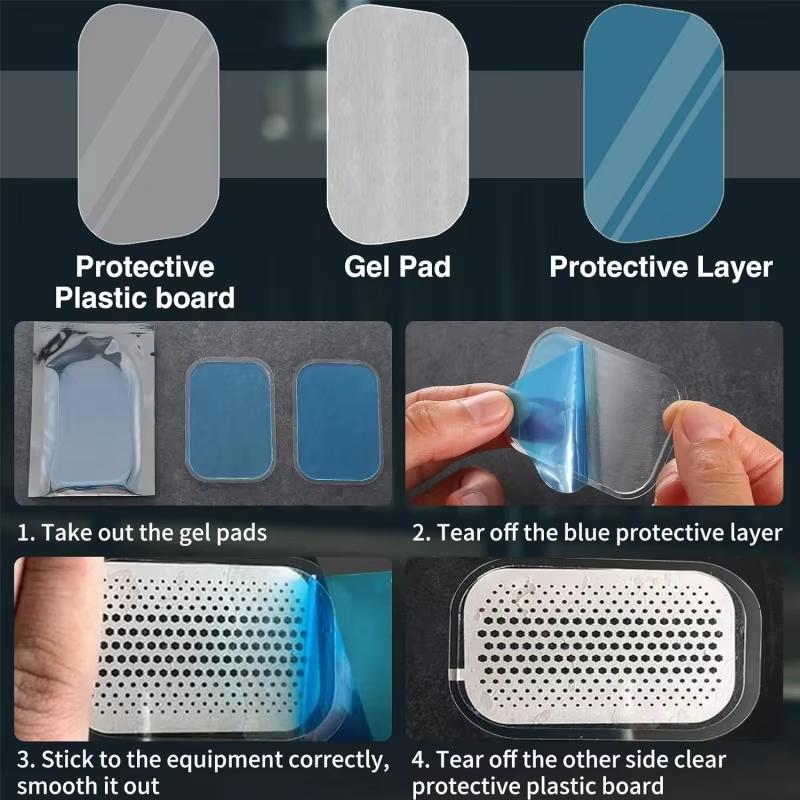 Protective Plastic board

Gel Pad

Protective Layer

1. Take out the gel pads

2. Tear off the blue protective layer

3. Stick to the equipment correctly, smooth it out

4. Tear off the other side clear protective plastic board