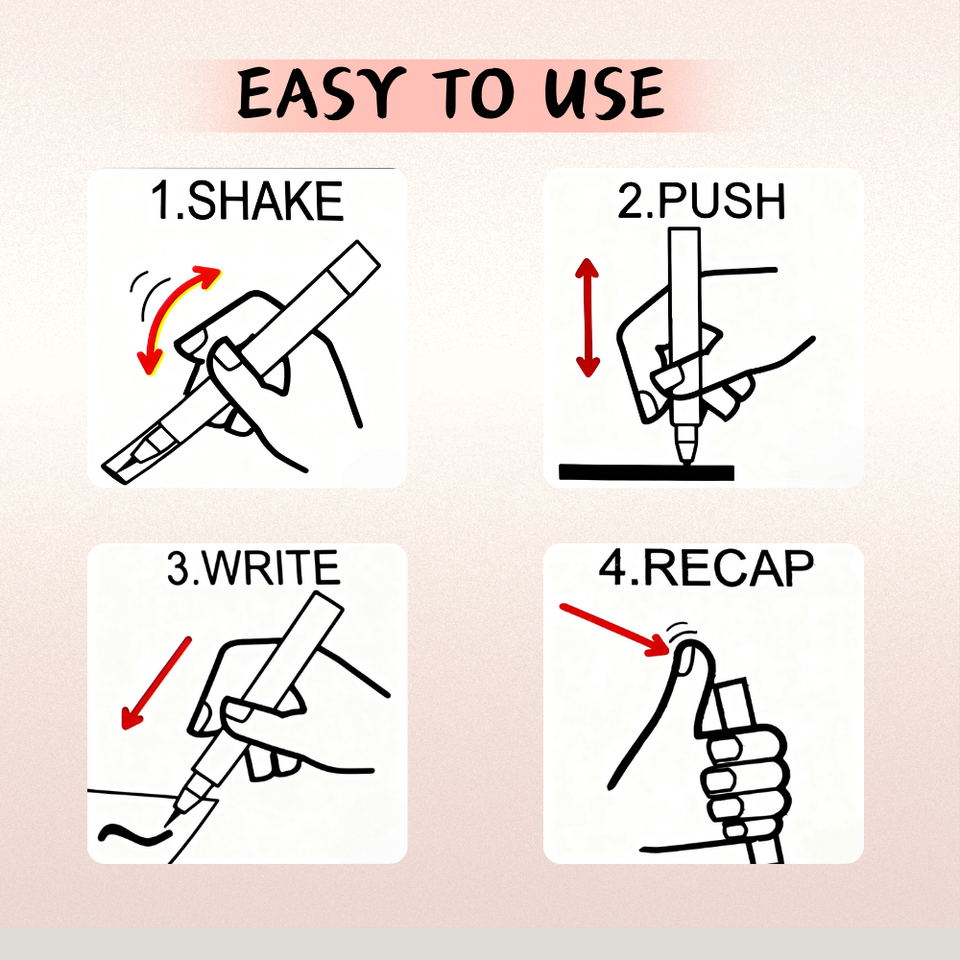 EASY TO USE

1.SHAKE

2.PUSH

3.WRITE

4.RECAP