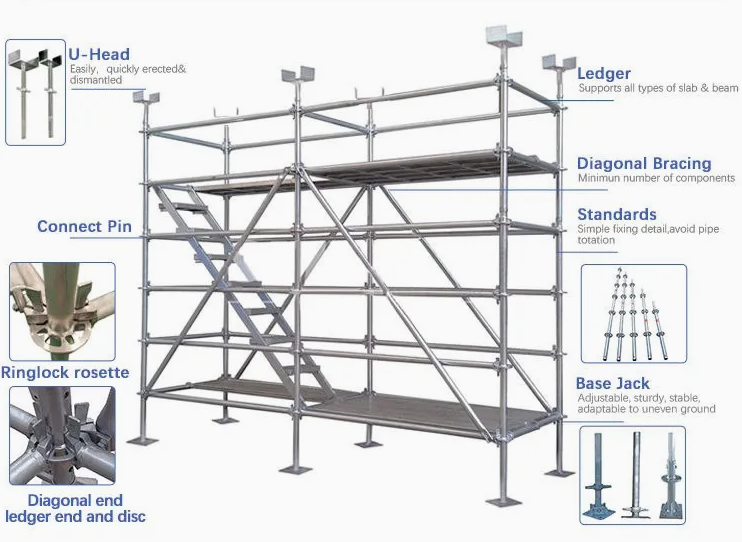 U-Head
Easily, quickly erected& dismantled

Connect Pin

Ringlock rosette

Diagonal end ledger end and disc

Ledger
Supports all types of slab & beam

Diagonal Bracing
Minimun number of components

Standards
Simple fixing detail,avoid pipe totation

Base Jack
Adjustable, sturdy, stable, adaptable to uneven ground