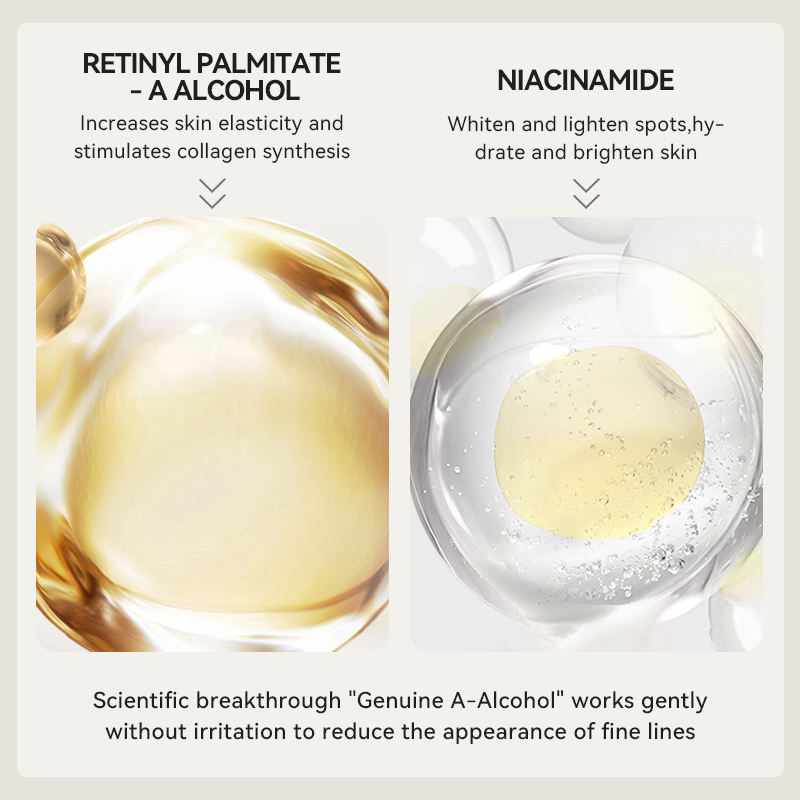 RETINYL PALMITATE - A ALCOHOL

Increases skin elasticity and stimulates collagen synthesis

NIACINAMIDE

Whiten and lighten spots,hydrate and brighten skin

Scientific breakthrough "Genuine A-Alcohol" works gently without irritation to reduce the appearance of fine lines