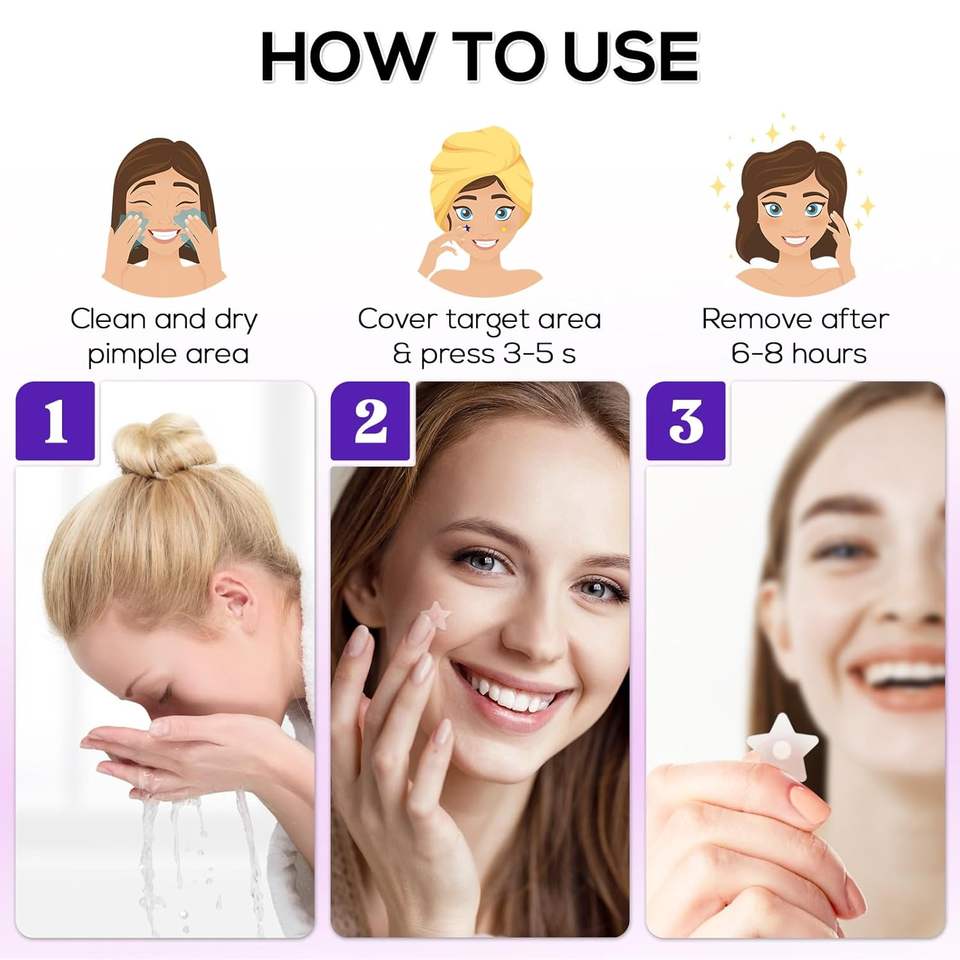 HOW TO USE

Clean and dry pimple area

Cover target area & press 3-5 s

Remove after 6-8 hours

1

2

3