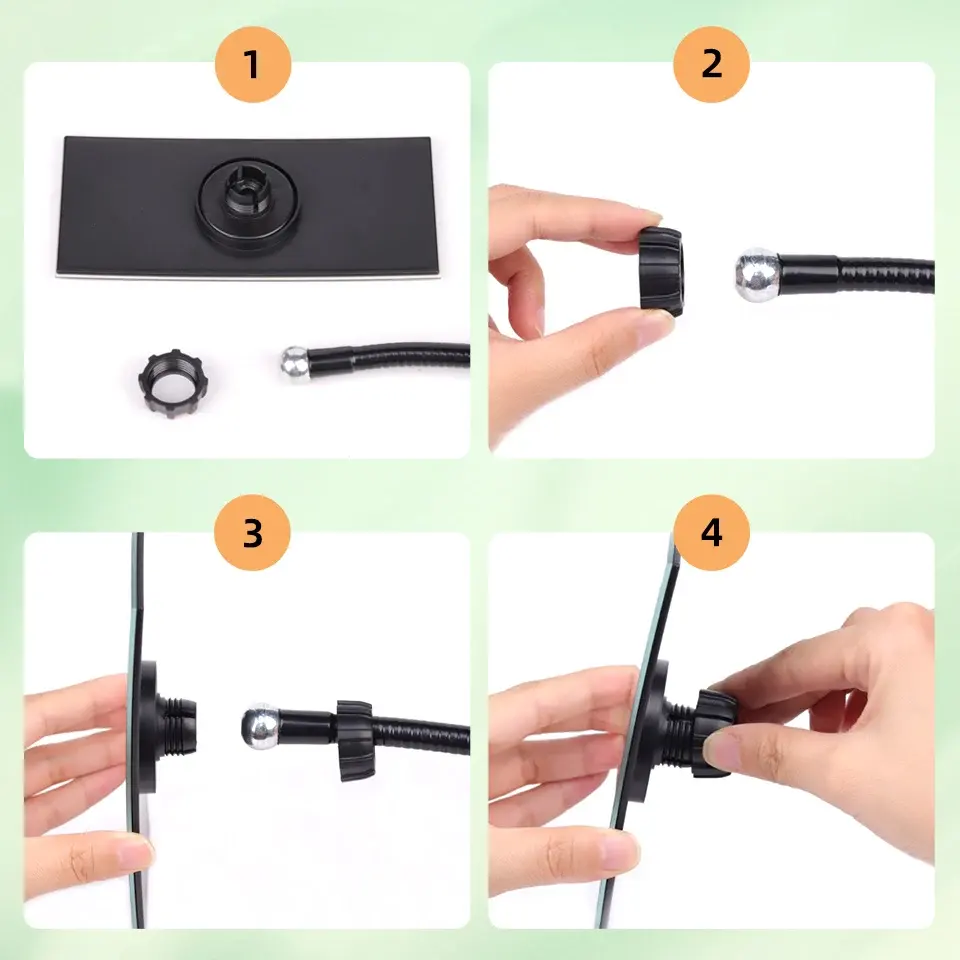 1

2

3

4