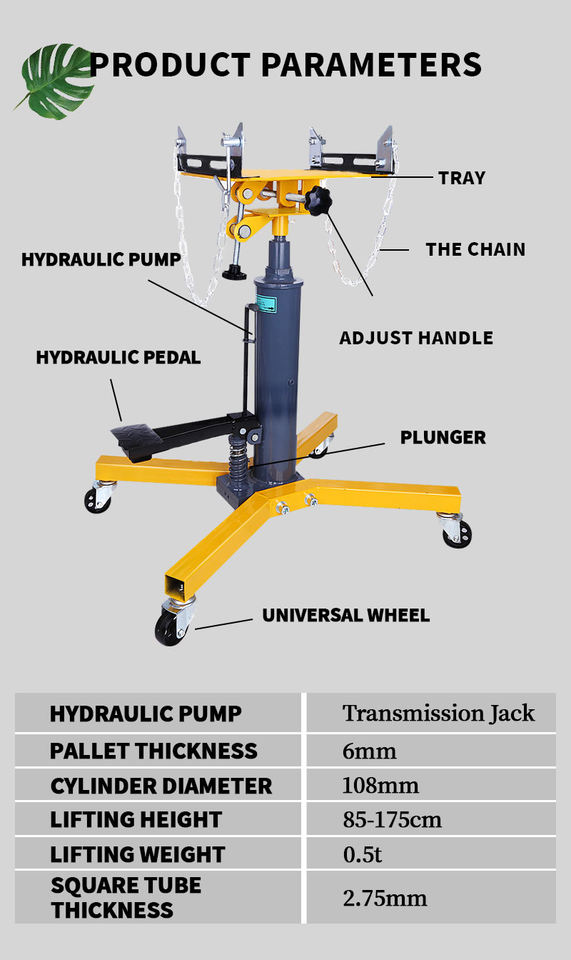 PRODUCT PARAMETERS

TRAY

THE CHAIN

HYDRAULIC PUMP

ADJUST HANDLE

HYDRAULIC PEDAL

PLUNGER

UNIVERSAL WHEEL

| HYDRAULIC PUMP | Transmission Jack |
|---|---|
| PALLET THICKNESS | 6mm |
| CYLINDER DIAMETER | 108mm |
| LIFTING HEIGHT | 85-175cm |
| LIFTING WEIGHT | 0.5t |
| SQUARE TUBE THICKNESS | 2.75mm |