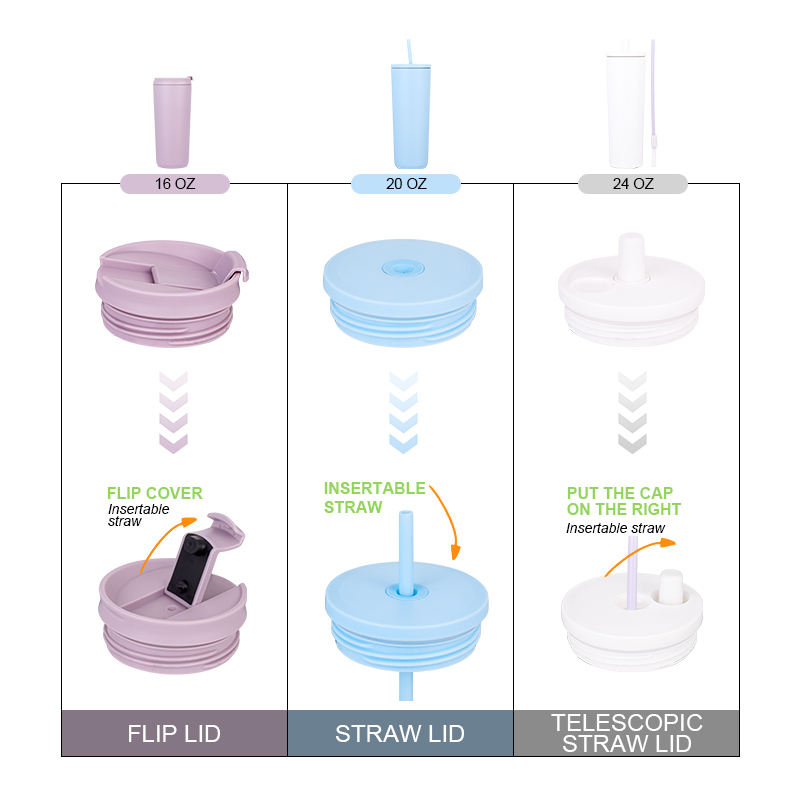 16 OZ

FLIP COVER
Insertable straw

FLIP LID

20 OZ

INSERTABLE STRAW

STRAW LID

24 OZ

PUT THE CAP ON THE RIGHT
Insertable straw

TELESCOPIC STRAW LID