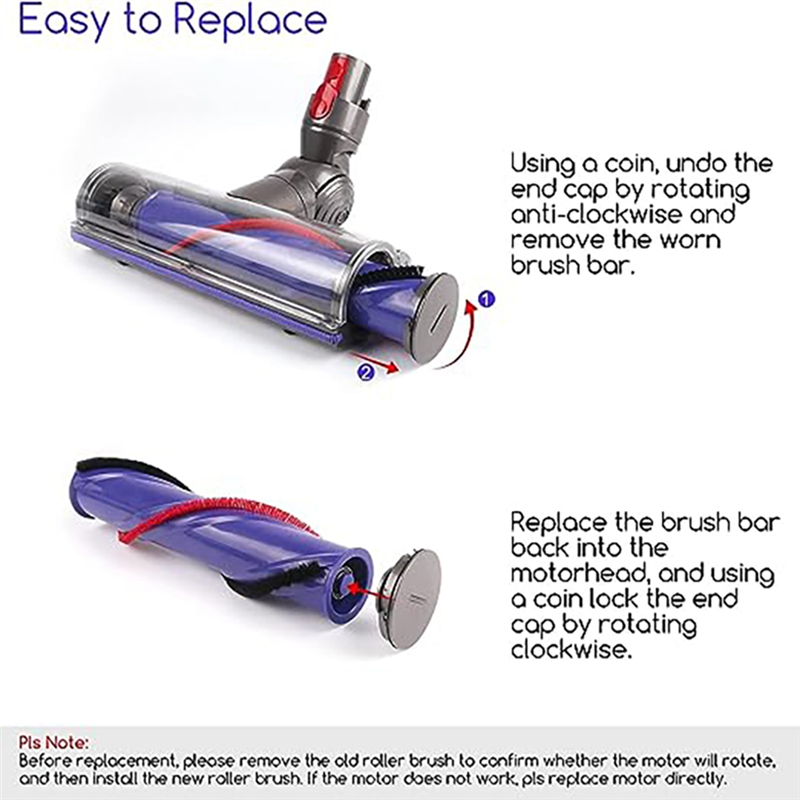 Easy to Replace

Using a coin, undo the end cap by rotating anti-clockwise and remove the worn brush bar.

1

2

Replace the brush bar back into the motorhead, and using a coin lock the end cap by rotating clockwise.

Pls Note:
Before replacement, please remove the old roller brush to confirm whether the motor will rotate, and then install the new roller brush. If the motor does not work, pls replace motor directly.