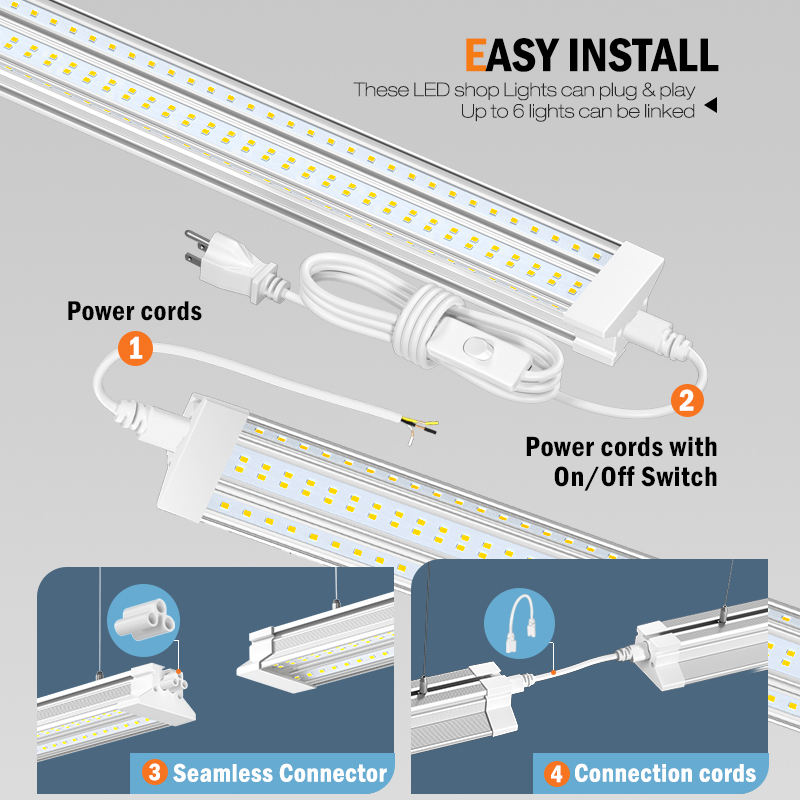 EASY INSTALL
These LED shop Lights can plug & play
Up to 6 lights can be linked

Power cords
1

2
Power cords with On/Off Switch

3 Seamless Connector

4 Connection cords