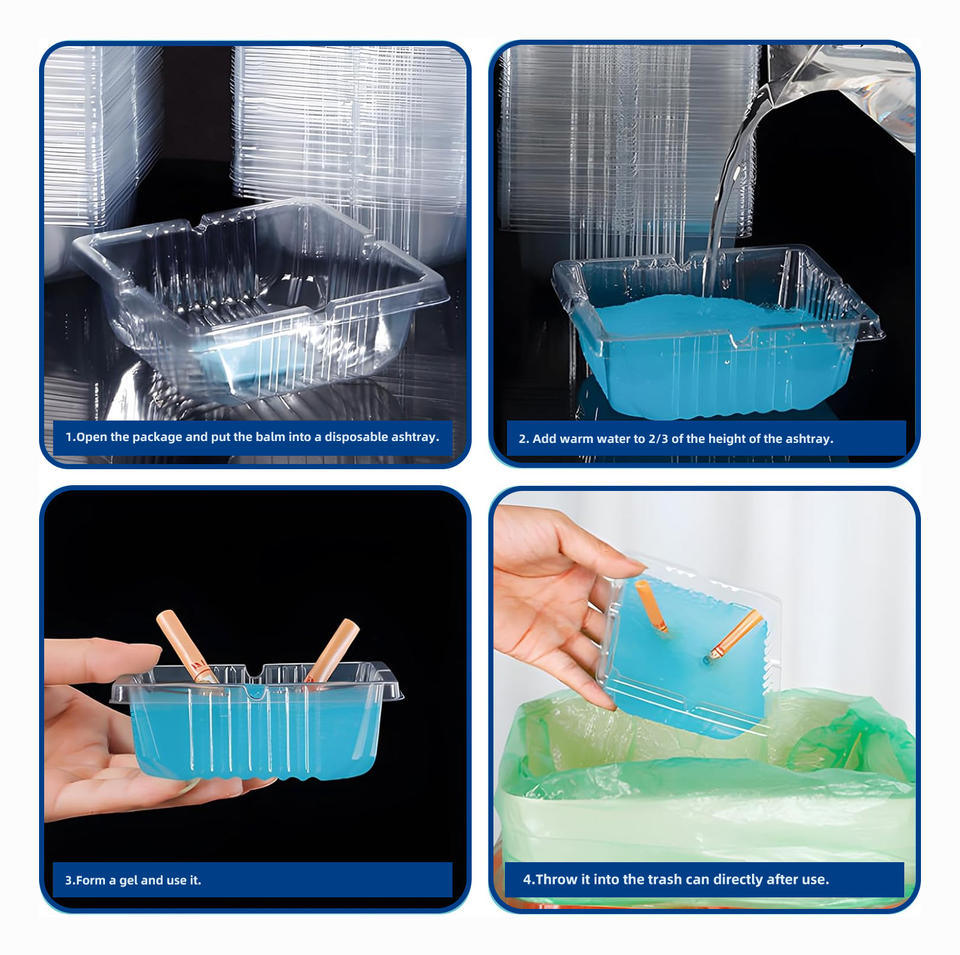 1.Open the package and put the balm into a disposable ashtray.

2. Add warm water to 2/3 of the height of the ashtray.

3.Form a gel and use it.

4.Throw it into the trash can directly after use.