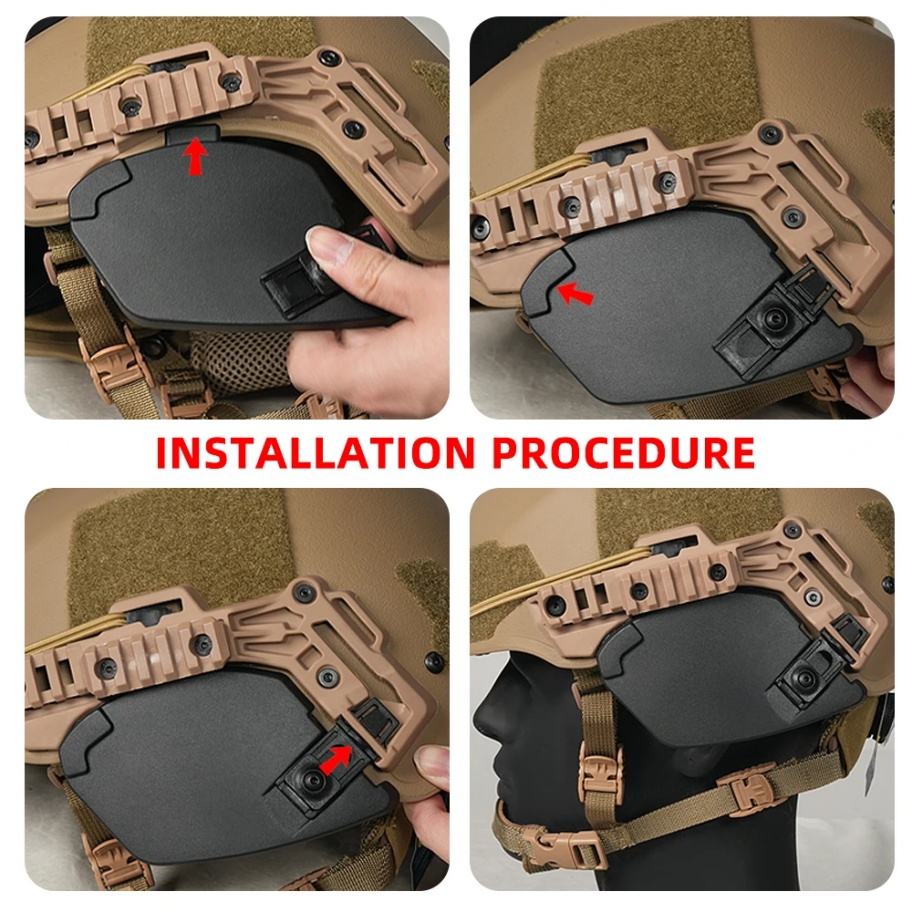 INSTALLATION PROCEDURE