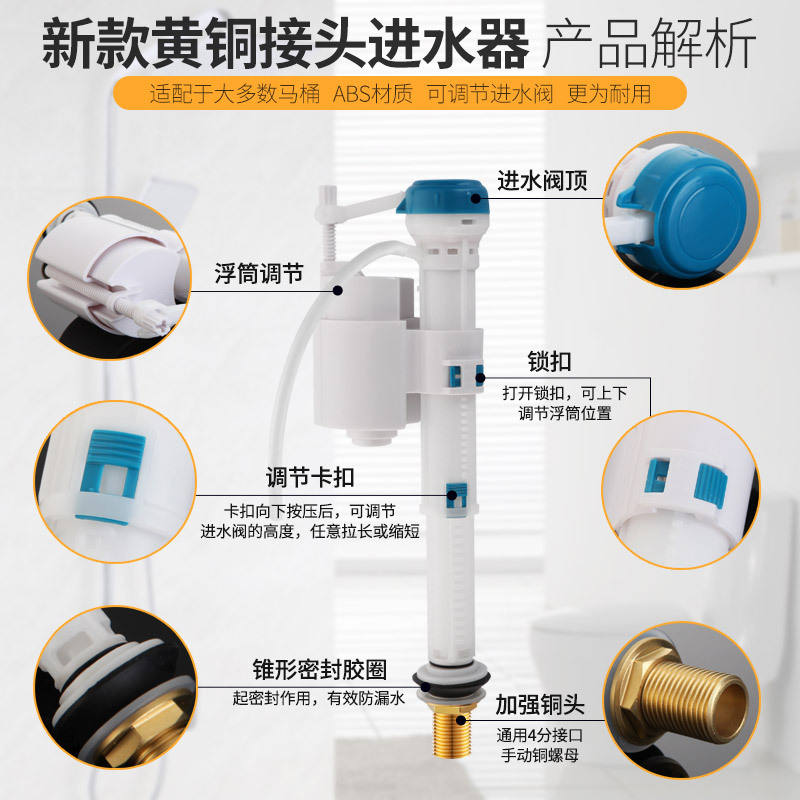 新款黄铜接头进水器 产品解析

适配于大多数马桶 ABS材质 可调节进水阀 更为耐用

进水阀顶

浮筒调节

锁扣

打开锁扣，可上下调节浮筒位置

调节卡扣

卡扣向下按压后，可调节进水阀的高度，任意拉长或缩短

锥形密封胶圈

起密封作用，有效防漏水

加强铜头

通用4分接口
手动铜螺母