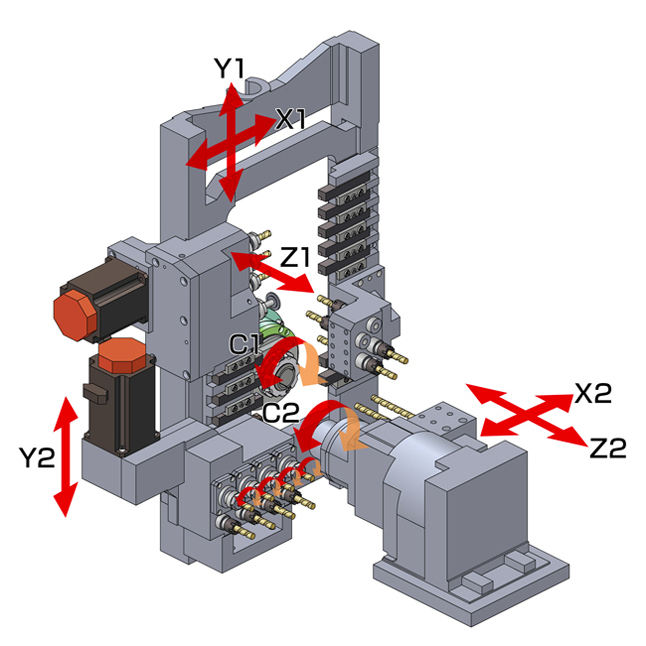 Y1
X1
Z1
C1
C2
X2
Z2
Y2