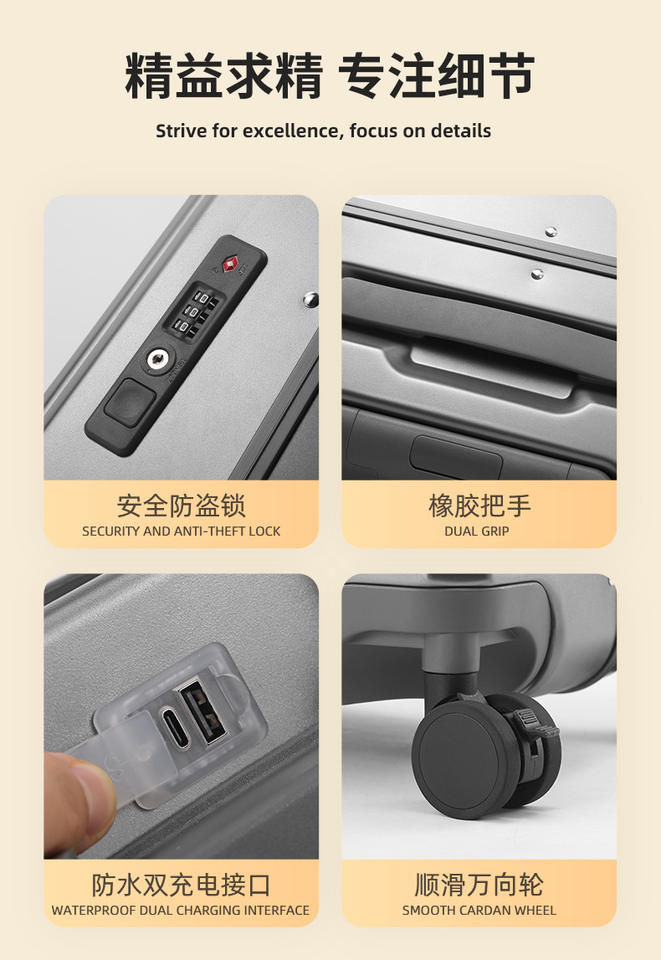 精益求精 专注细节

Strive for excellence, focus on details

安全防盗锁
SECURITY AND ANTI-THEFT LOCK

橡胶把手
DUAL GRIP

防水双充电接口
WATERPROOF DUAL CHARGING INTERFACE

顺滑万向轮
SMOOTH CARDAN WHEEL