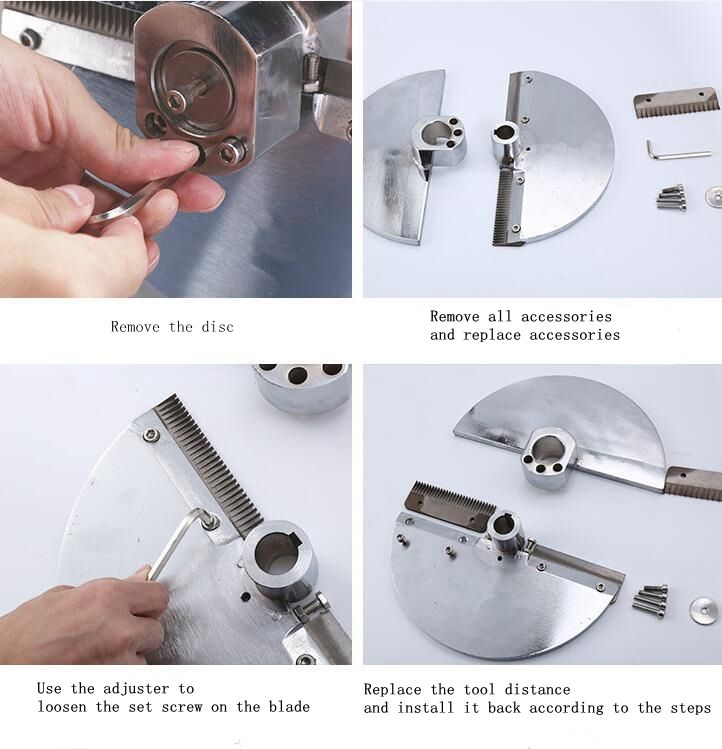 Remove the disc

Remove all accessories
and replace accessories

Use the adjuster to
loosen the set screw on the blade

Replace the tool distance
and install it back according to the steps