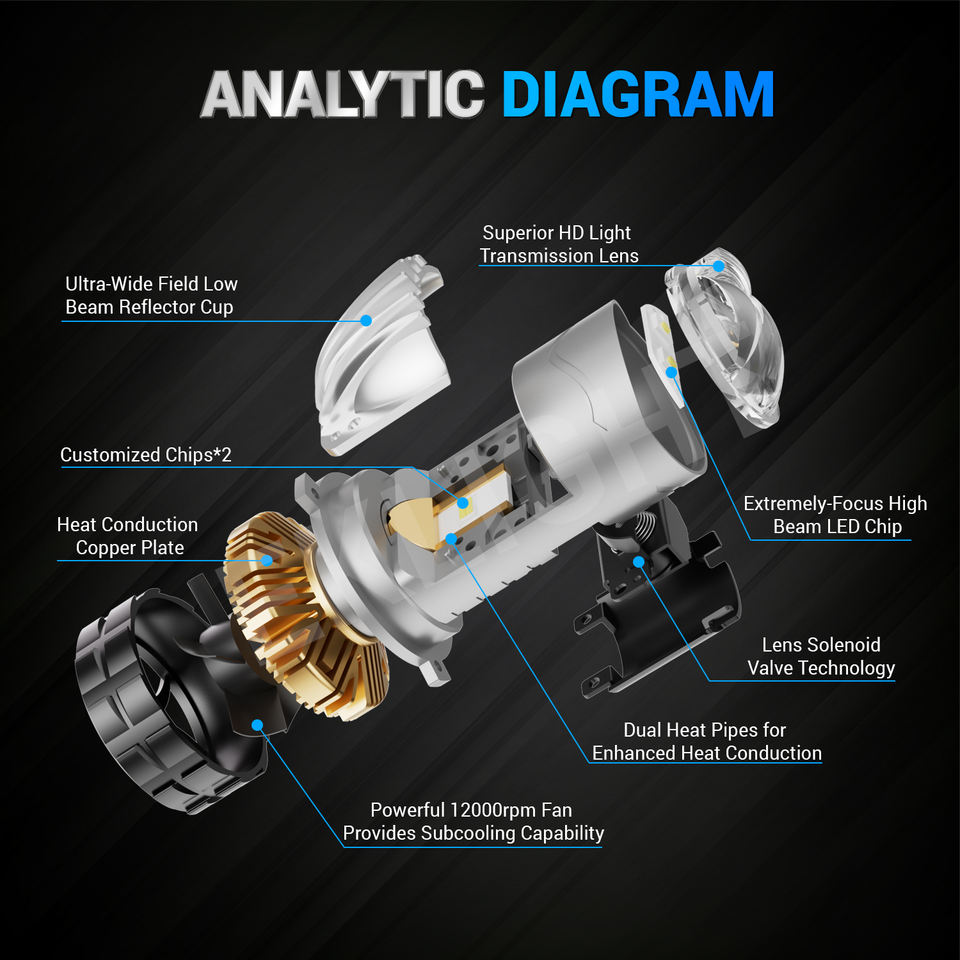 ANALYTIC DIAGRAM

Superior HD Light Transmission Lens

Ultra-Wide Field Low Beam Reflector Cup

Customized Chips*2

Heat Conduction Copper Plate

Extremely-Focus High Beam LED Chip

Lens Solenoid Valve Technology

Dual Heat Pipes for Enhanced Heat Conduction

Powerful 12000rpm Fan Provides Subcooling Capability