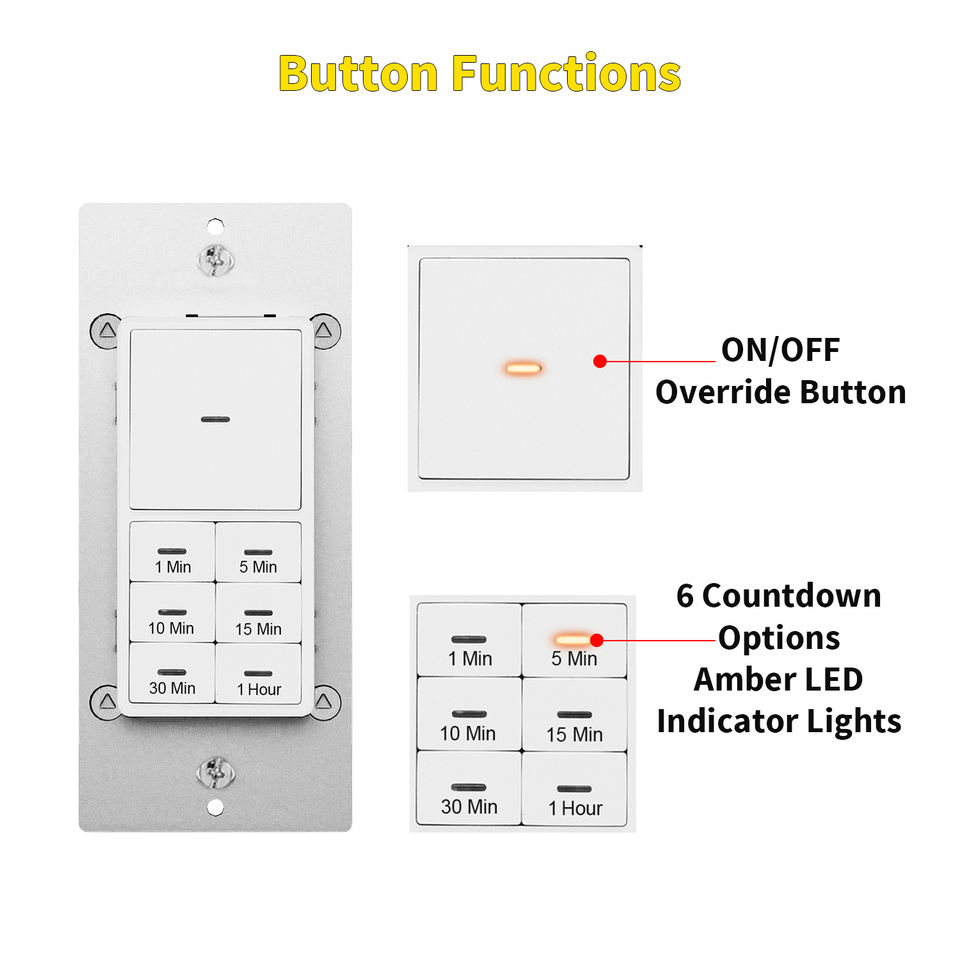 Button Functions

1 Min
5 Min
10 Min
15 Min
30 Min
1 Hour

ON/OFF
Override Button

1 Min
5 Min
10 Min
15 Min
30 Min
1 Hour

6 Countdown
Options
Amber LED
Indicator Lights