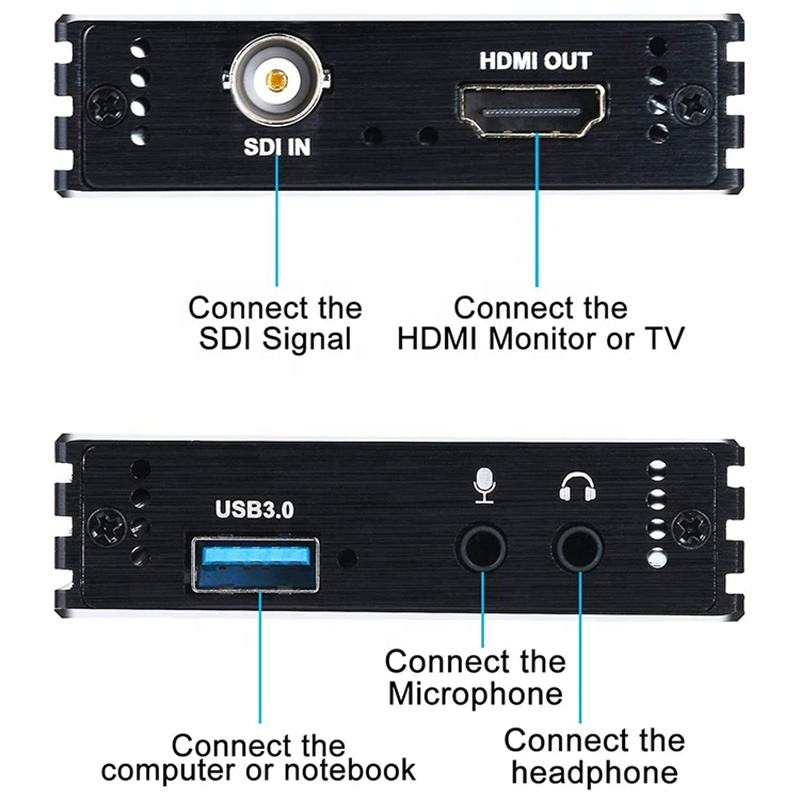 SDI IN

HDMI OUT

Connect the SDI Signal

Connect the HDMI Monitor or TV

USB3.0

Connect the Microphone

Connect the computer or notebook

Connect the headphone