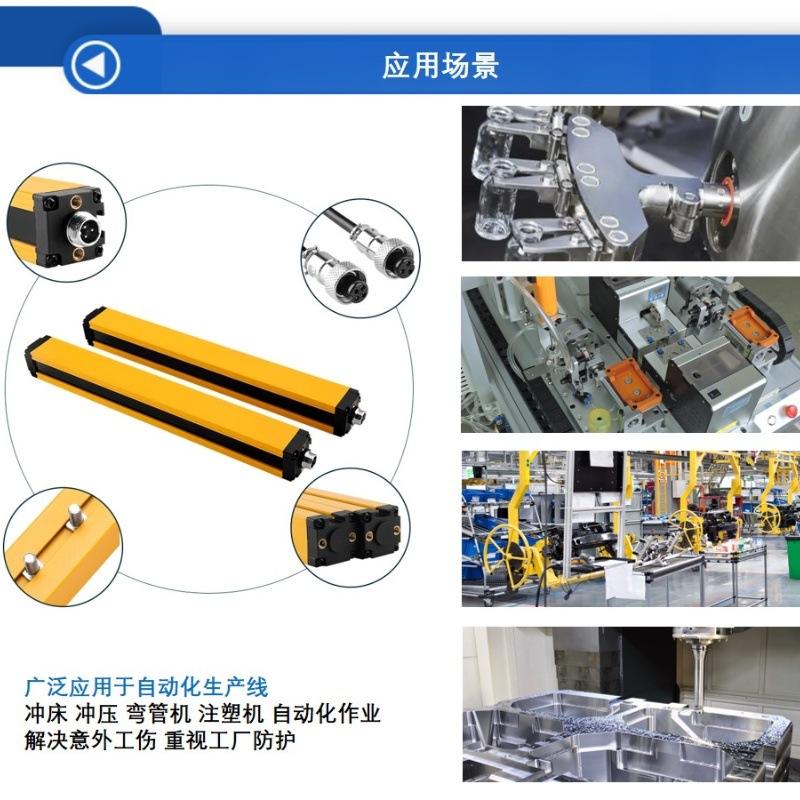 应用场景

广泛应用于自动化生产线
冲床 冲压 弯管机 注塑机 自动化作业
解决意外工伤 重视工厂防护