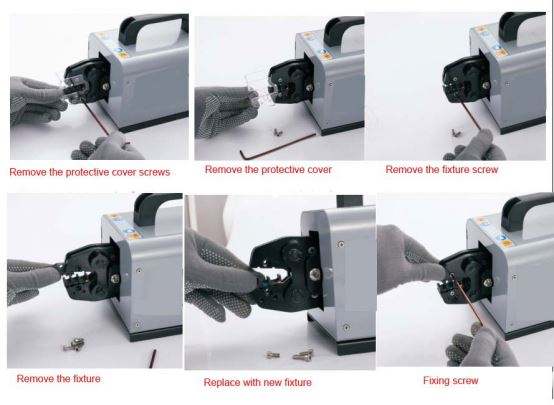 Remove the protective cover screws

Remove the protective cover

Remove the fixture screw

Remove the fixture

Replace with new fixture

Fixing screw