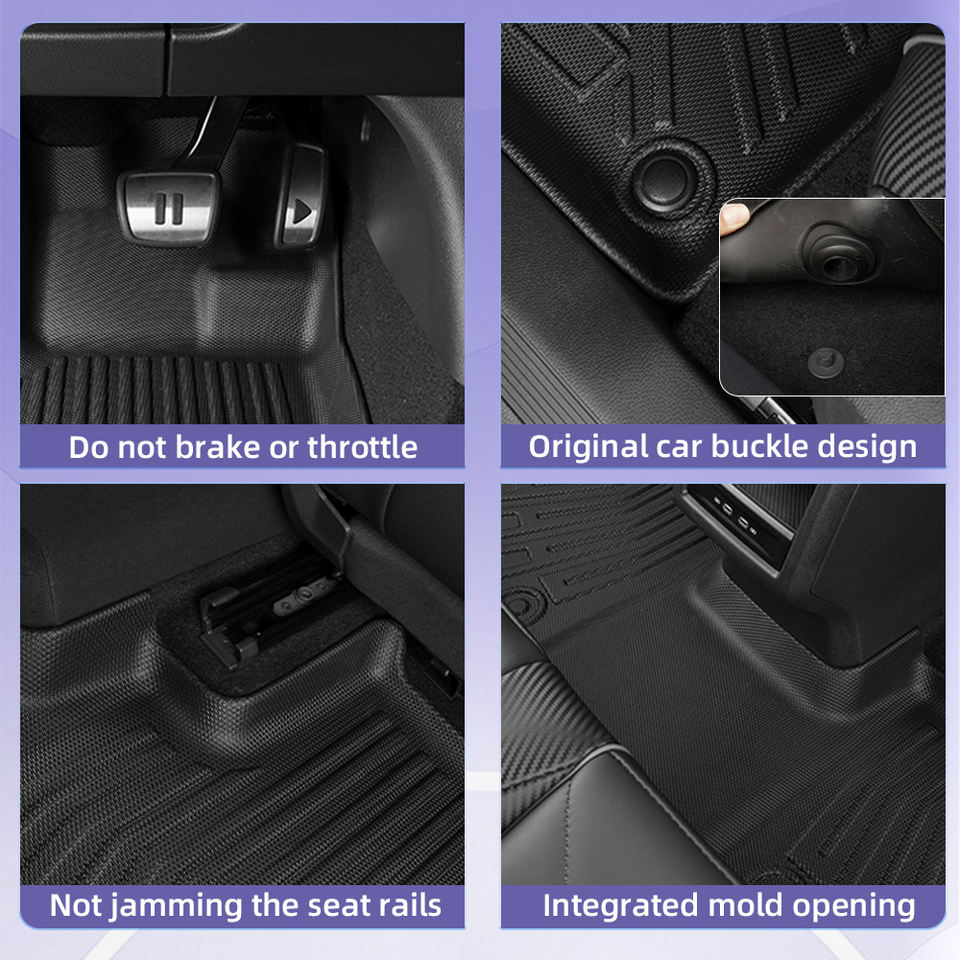 Do not brake or throttle

Original car buckle design

Not jamming the seat rails

Integrated mold opening