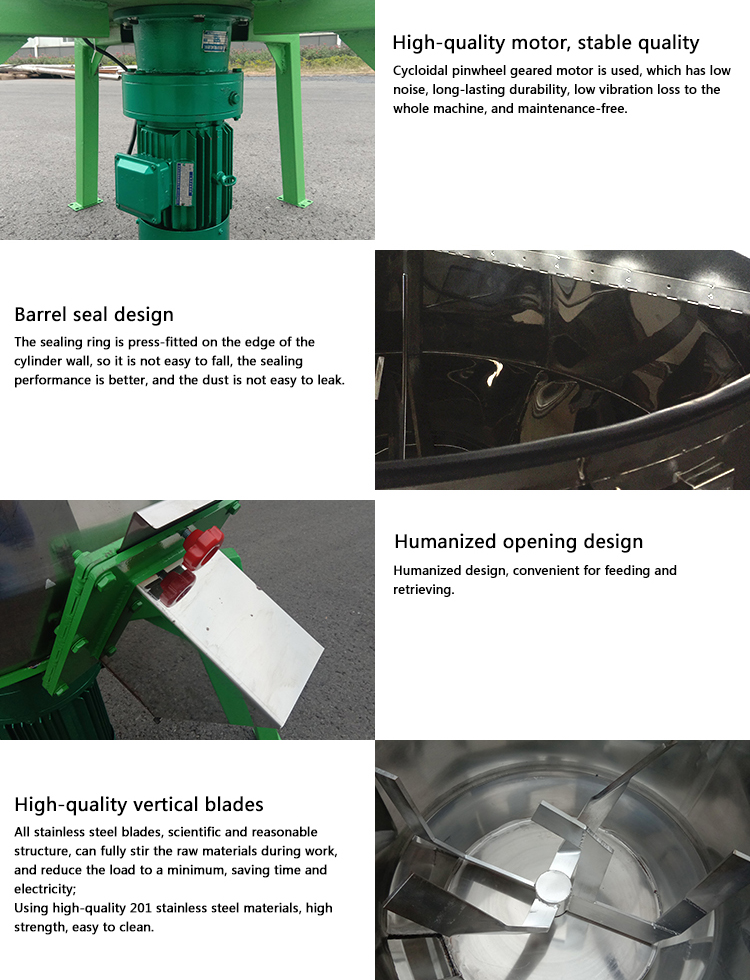 High-quality motor, stable quality
Cycloidal pinwheel geared motor is used, which has low noise, long-lasting durability, low vibration loss to the whole machine, and maintenance-free.

Barrel seal design
The sealing ring is press-fitted on the edge of the cylinder wall, so it is not easy to fall, the sealing performance is better, and the dust is not easy to leak.

Humanized opening design
Humanized design, convenient for feeding and retrieving.

High-quality vertical blades
All stainless steel blades, scientific and reasonable structure, can fully stir the raw materials during work, and reduce the load to a minimum, saving time and electricity;
Using high-quality 201 stainless steel materials, high strength, easy to clean.