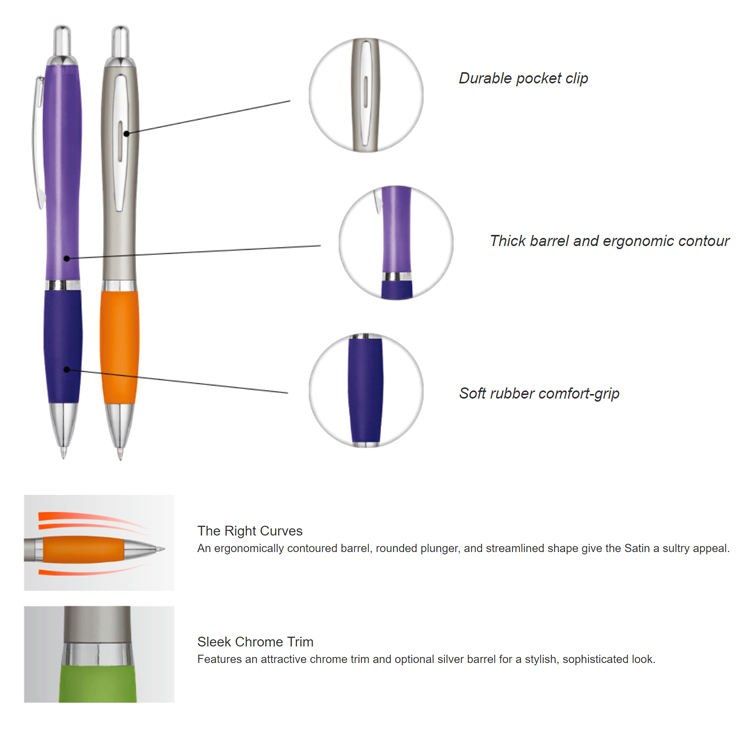 Durable pocket clip

Thick barrel and ergonomic contour

Soft rubber comfort-grip

The Right Curves
An ergonomically contoured barrel, rounded plunger, and streamlined shape give the Satin a sultry appeal.

Sleek Chrome Trim
Features an attractive chrome trim and optional silver barrel for a stylish, sophisticated look.