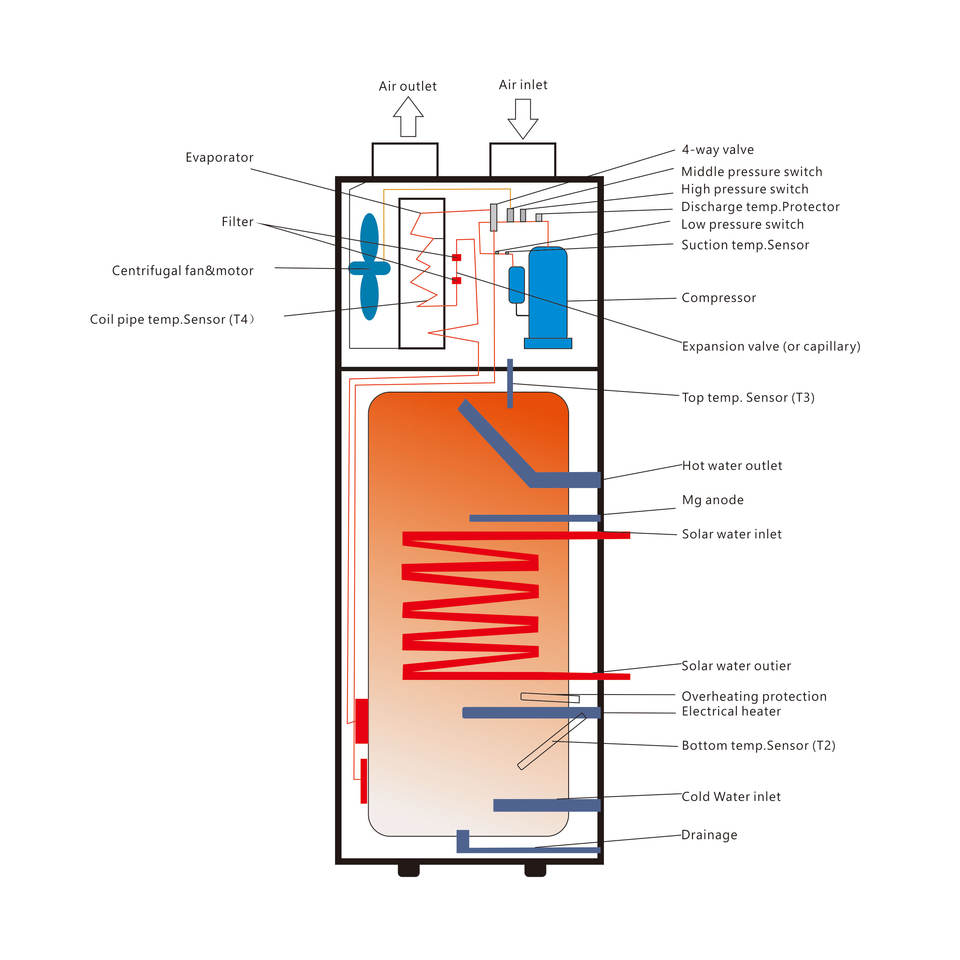 Air outlet
Air inlet

Evaporator
Filter
Centrifugal fan&motor
Coil pipe temp.Sensor (T4)

4-way valve
Middle pressure switch
High pressure switch
Discharge temp.Protector
Low pressure switch
Suction temp.Sensor
Compressor
Expansion valve (or capillary)
Top temp. Sensor (T3)
Hot water outlet
Mg anode
Solar water inlet
Solar water outier
Overheating protection
Electrical heater
Bottom temp.Sensor (T2)
Cold Water inlet
Drainage