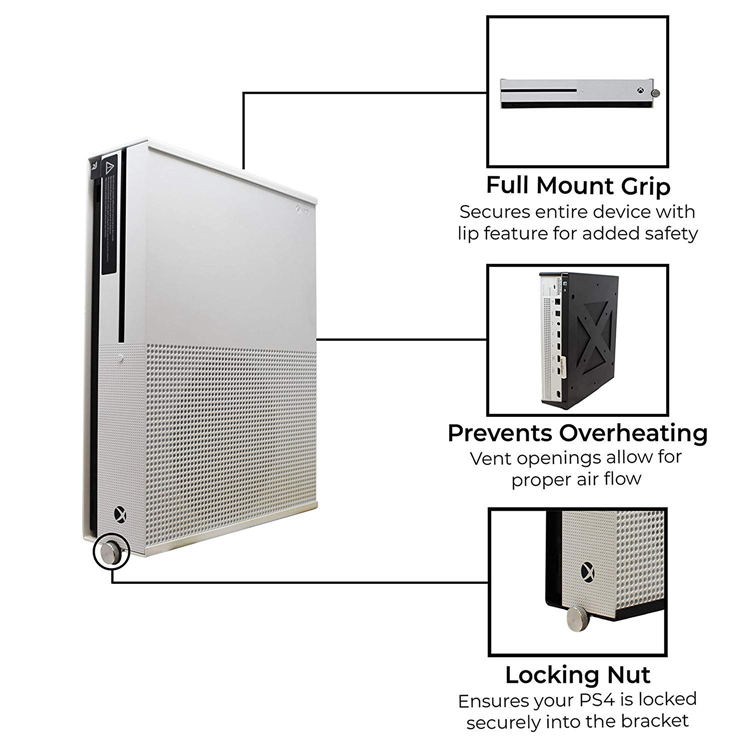 Full Mount Grip
Secures entire device with lip feature for added safety

Prevents Overheating
Vent openings allow for proper air flow

Locking Nut
Ensures your PS4 is locked securely into the bracket