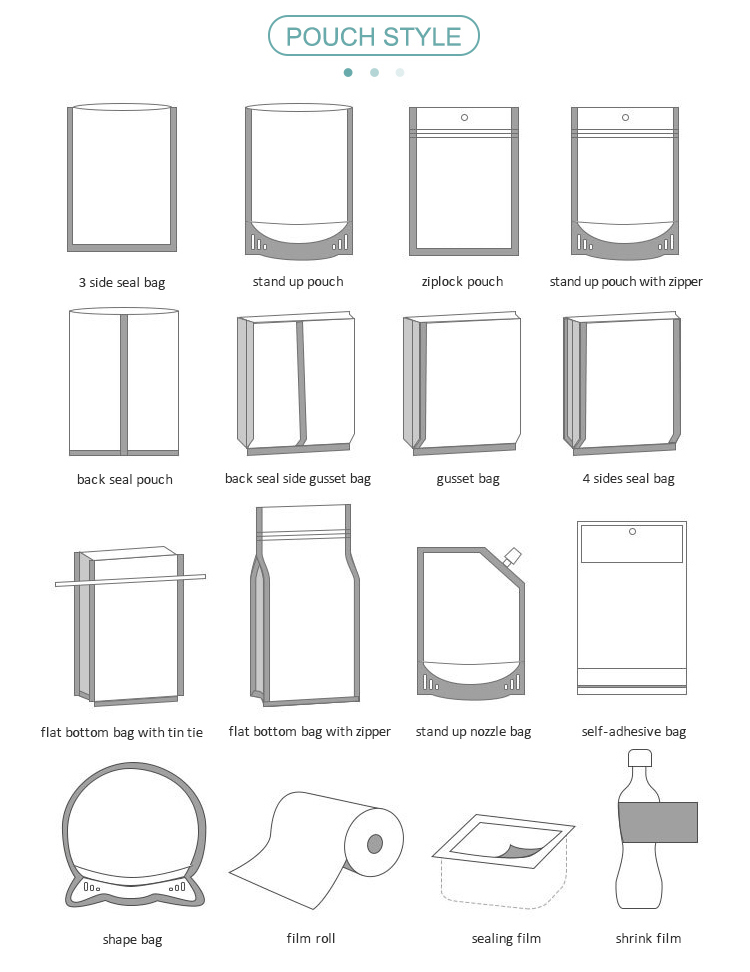 POUCH STYLE

3 side seal bag

stand up pouch

ziplock pouch

stand up pouch with zipper

back seal pouch

back seal side gusset bag

gusset bag

4 sides seal bag

flat bottom bag with tin tie

flat bottom bag with zipper

stand up nozzle bag

self-adhesive bag

shape bag

film roll

sealing film

shrink film