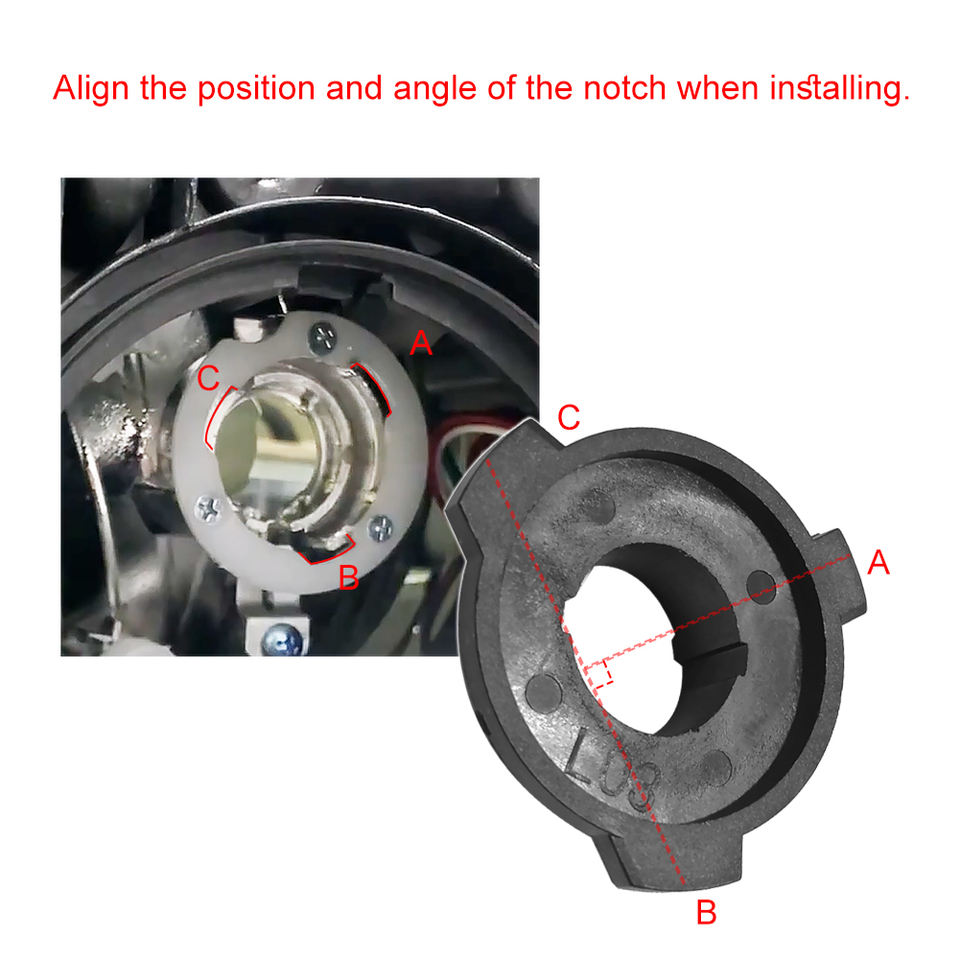 Align the position and angle of the notch when installing.

A
C
B

C
A
L03
B