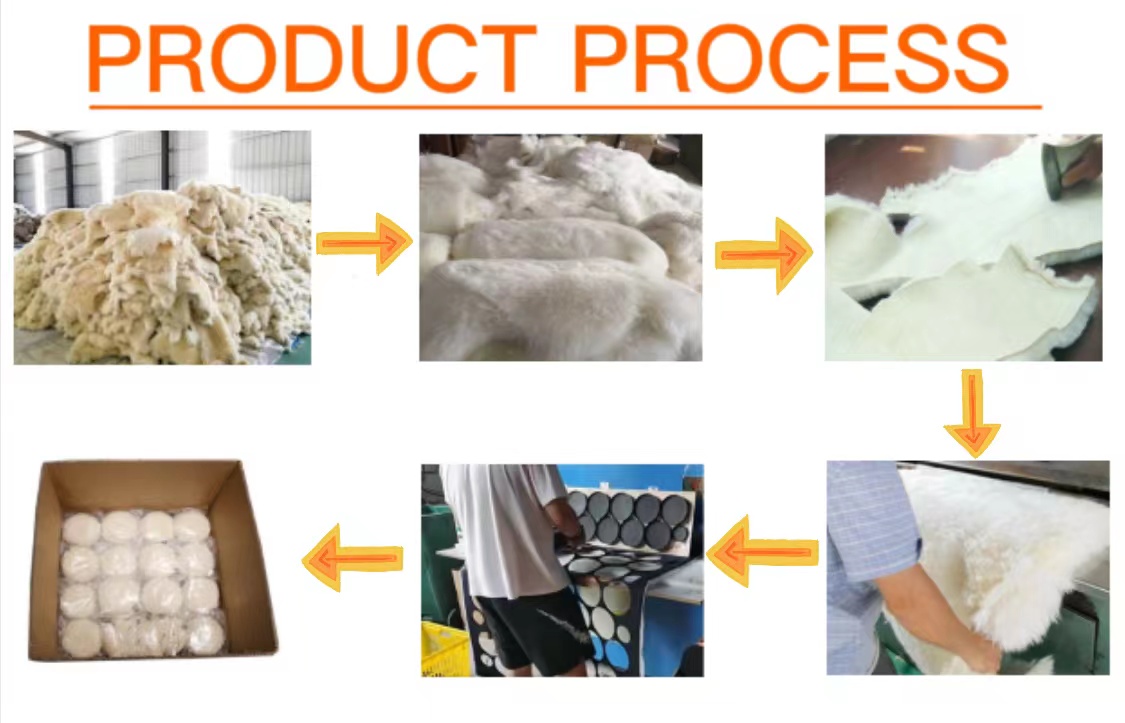 PRODUCT PROCESS